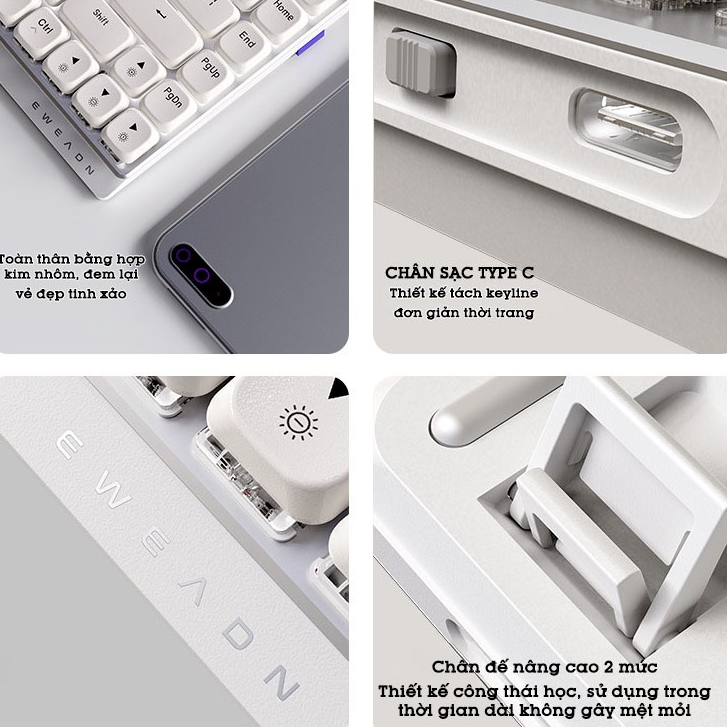 Ctrl

Shift

Home

End

PgUp

PgDn

EWEADN

Toàn thân bằng hợp kim nhôm, đem lại vẻ đẹp tinh xảo

CHÂN SẠC TYPE C
Thiết kế tách keyline đơn giản thời trang

EWEADN

Chân đế nâng cao 2 mức
Thiết kế công thái học, sử dụng trong thời gian dài không gây mệt mỏi