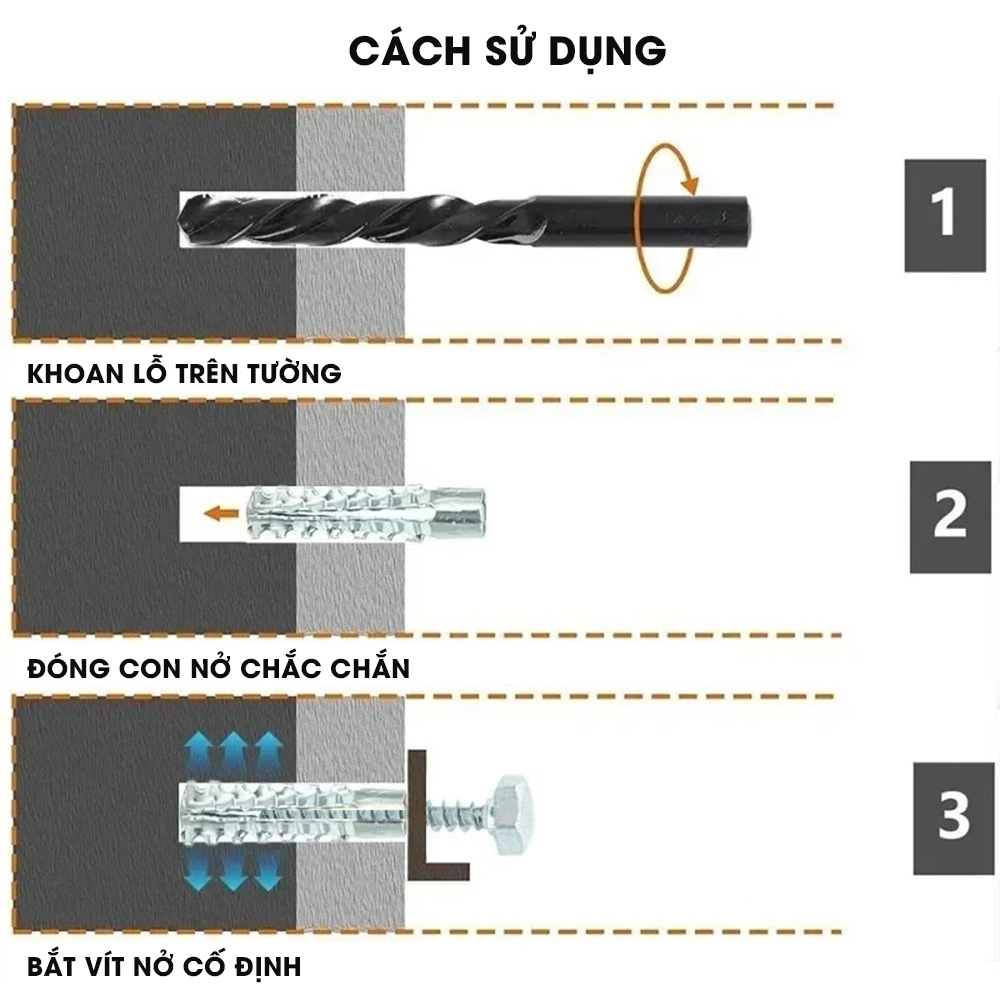 CÁCH SỬ DỤNG

1

KHOAN LỖ TRÊN TƯỜNG

2

ĐÓNG CON NỞ CHẮC CHẮN

3

BẮT VÍT NỞ CỐ ĐỊNH