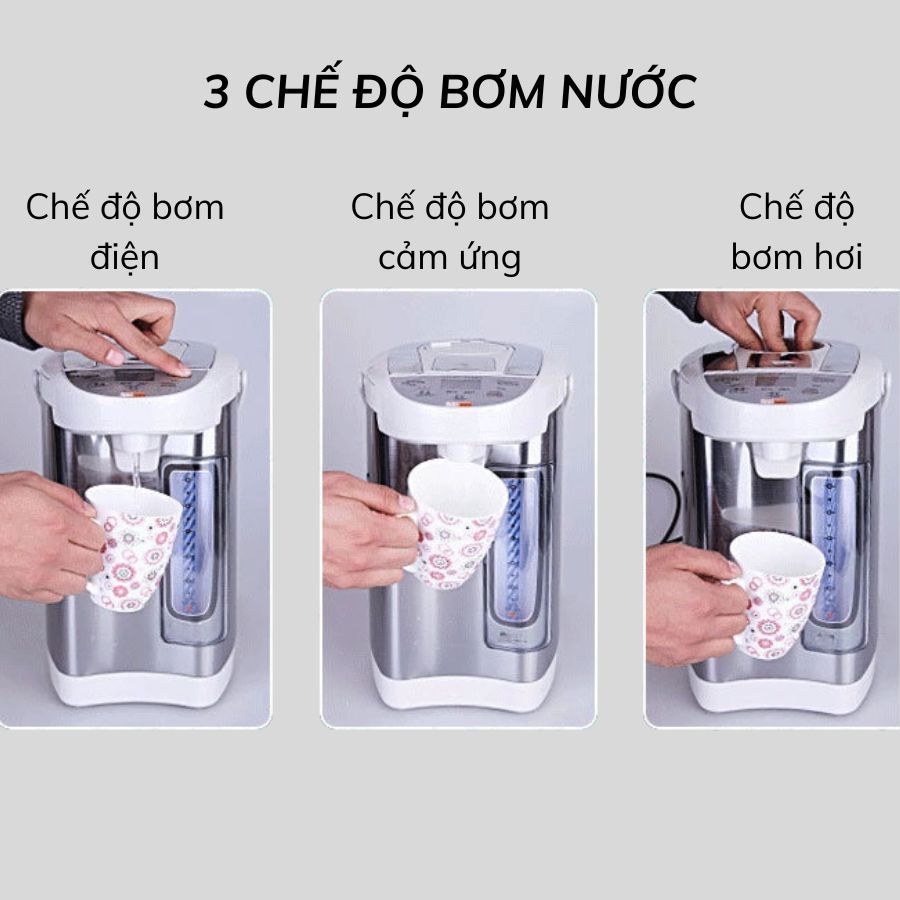 3 CHẾ ĐỘ BƠM NƯỚC

Chế độ bơm điện

Chế độ bơm cảm ứng

Chế độ bơm hơi