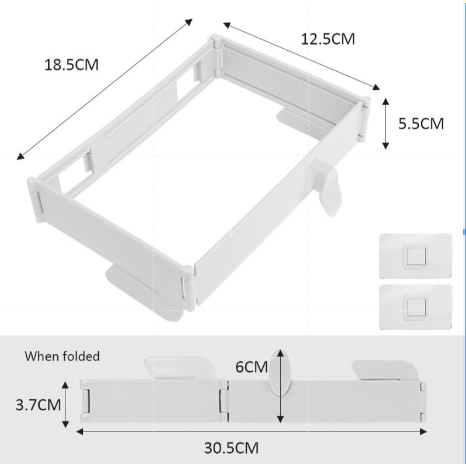 18.5CM

12.5CM

5.5CM

When folded

6CM

3.7CM

30.5CM