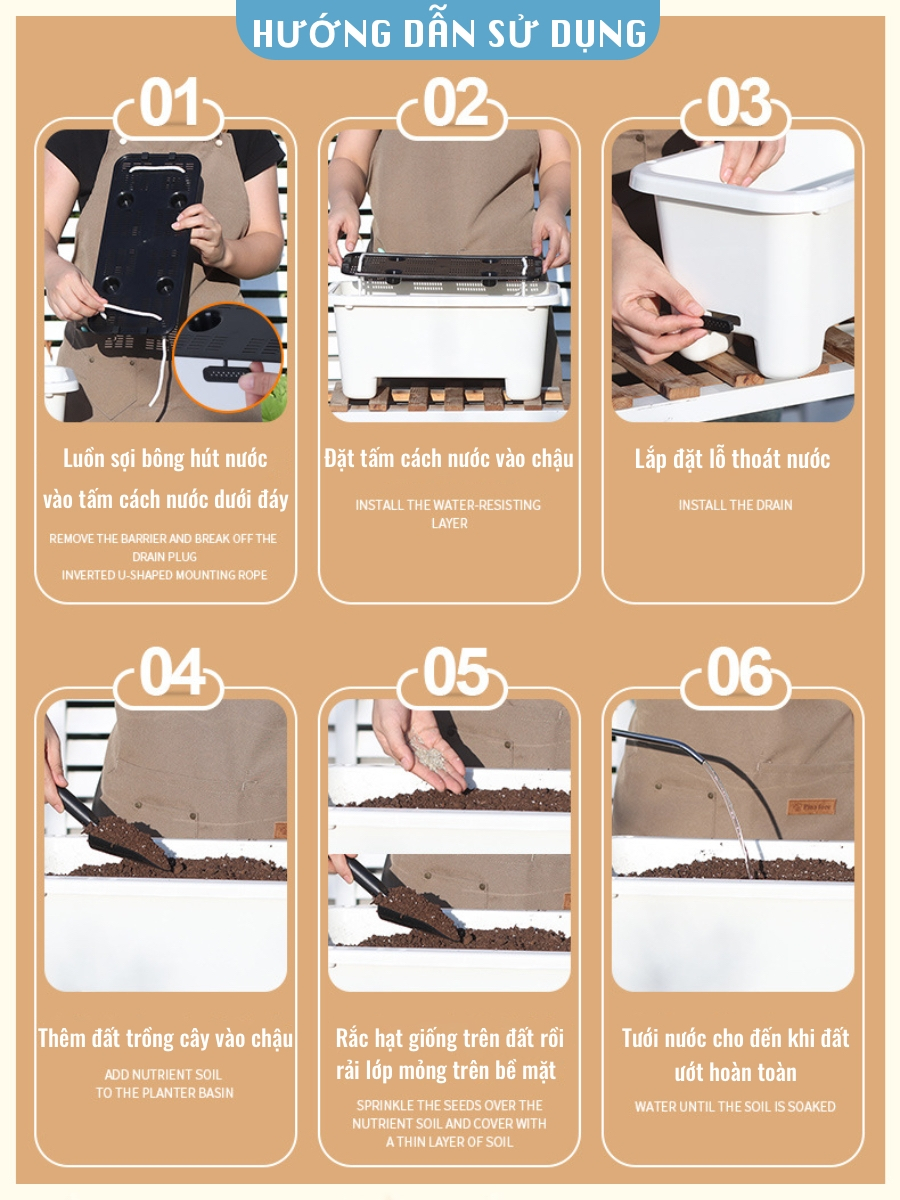 HƯỚNG DẪN SỬ DỤNG

01

Luồn sợi bông hút nước vào tấm cách nước dưới đáy

REMOVE THE BARRIER AND BREAK OFF THE DRAIN PLUG
INVERTED U-SHAPED MOUNTING ROPE

02

Đặt tấm cách nước vào chậu

INSTALL THE WATER-RESISTING LAYER

03

Lắp đặt lỗ thoát nước

INSTALL THE DRAIN

04

Thêm đất trồng cây vào chậu

ADD NUTRIENT SOIL
TO THE PLANTER BASIN

05

Rắc hạt giống trên đất rồi rải lớp mỏng trên bề mặt

SPRINKLE THE SEEDS OVER THE NUTRIENT SOIL AND COVER WITH A THIN LAYER OF SOIL

06

Tưới nước cho đến khi đất ướt hoàn toàn

WATER UNTIL THE SOIL IS SOAKED