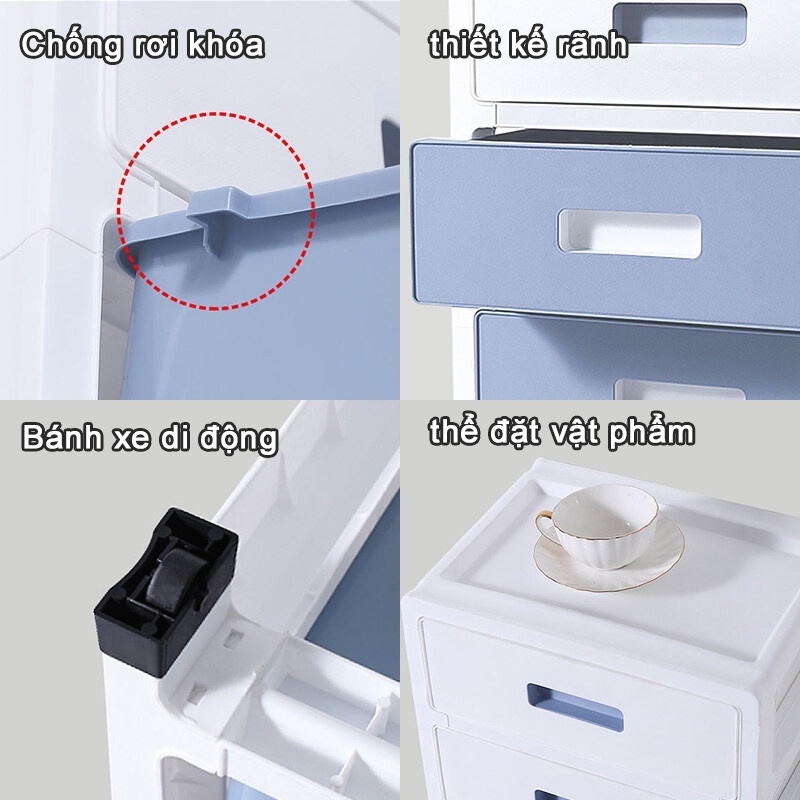 Chống rơi khóa

thiết kế rãnh

Bánh xe di động

thể đặt vật phẩm