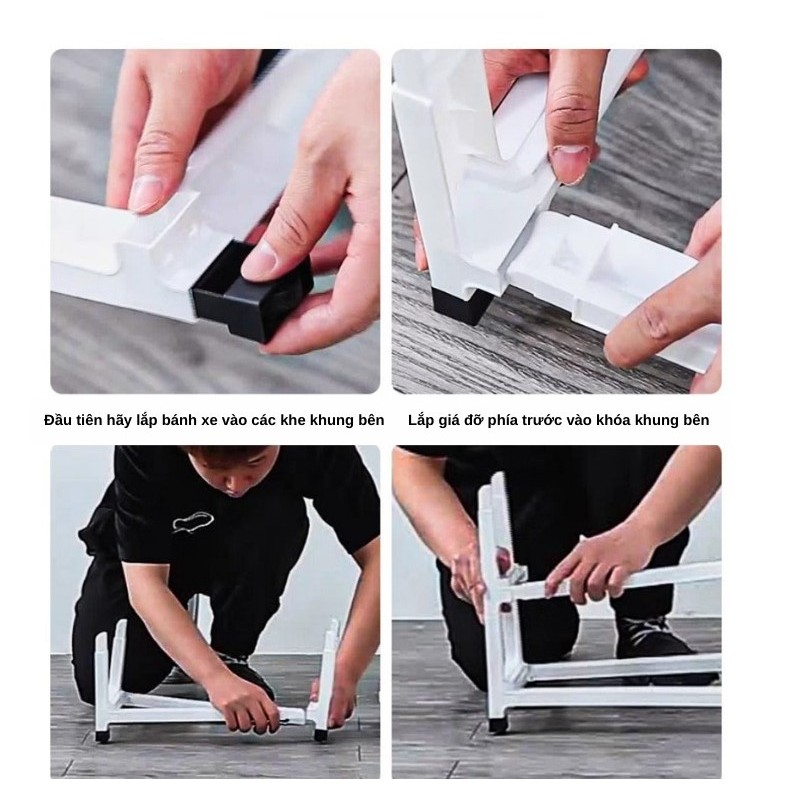 Đầu tiên hãy lắp bánh xe vào các khe khung bên

Lắp giá đỡ phía trước vào khóa khung bên