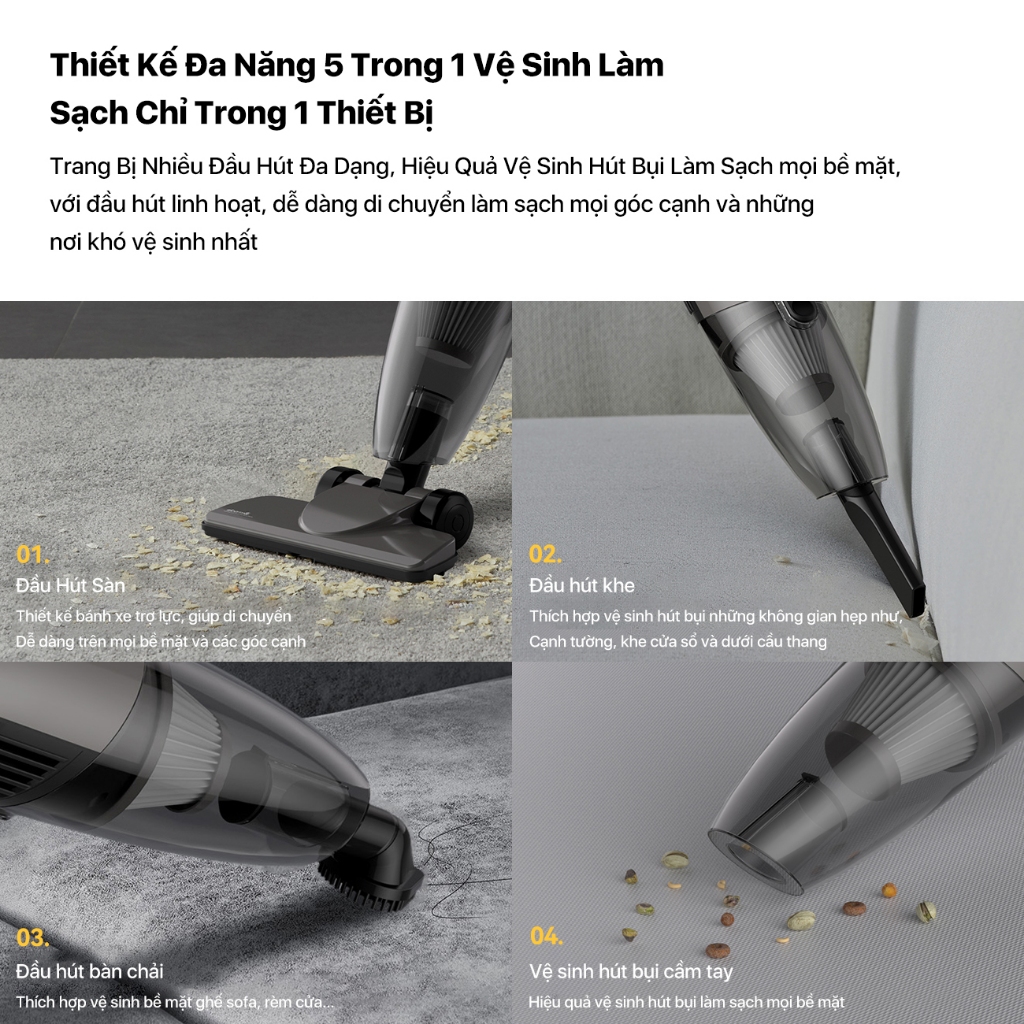 Thiết Kế Đa Năng 5 Trong 1 Vệ Sinh Làm Sạch Chỉ Trong 1 Thiết Bị

Trang Bị Nhiều Đầu Hút Đa Dạng, Hiệu Quả Vệ Sinh Hút Bụi Làm Sạch mọi bề mặt, với đầu hút linh hoạt, dễ dàng di chuyển làm sạch mọi góc cạnh và những nơi khó vệ sinh nhất

01.
Đầu Hút Sàn
Thiết kế bánh xe trợ lực, giúp di chuyển
Dễ dàng trên mọi bề mặt và các góc cạnh

02.
Đầu hút khe
Thích hợp vệ sinh hút bụi những không gian hẹp như,
Cạnh tường, khe cửa sổ và dưới cầu thang

03.
Đầu hút bàn chải
Thích hợp vệ sinh bề mặt ghế sofa, rèm cửa...

04.
Vệ sinh hút bụi cầm tay
Hiệu quả vệ sinh hút bụi làm sạch mọi bề mặt