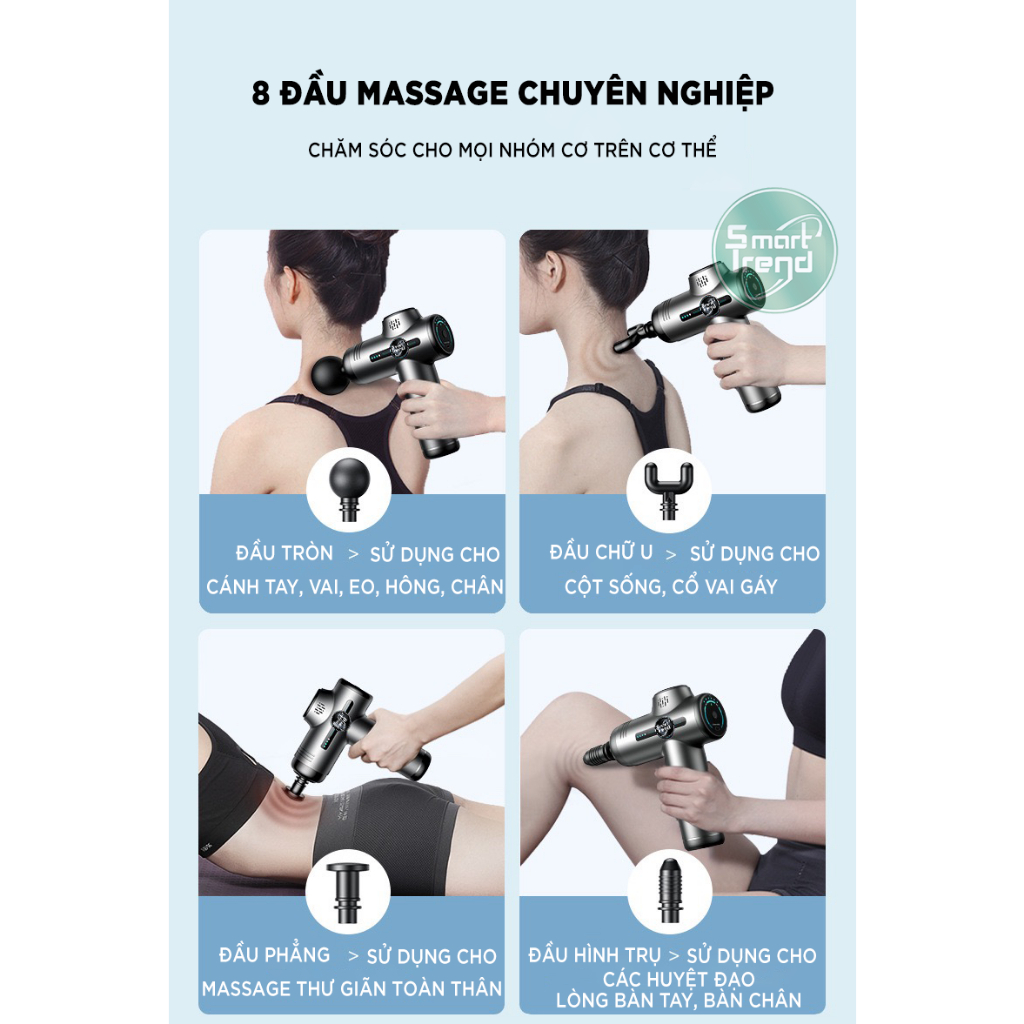 8 ĐẦU MASSAGE CHUYÊN NGHIỆP

CHĂM SÓC CHO MỌI NHÓM CƠ TRÊN CƠ THỂ

Smart Trend

ĐẦU TRÒN > SỬ DỤNG CHO
CÁNH TAY, VAI, EO, HÔNG, CHÂN

ĐẦU CHỮ U > SỬ DỤNG CHO
CỘT SỐNG, CỔ VAI GÁY

ĐẦU PHẲNG > SỬ DỤNG CHO
MASSAGE THƯ GIÃN TOÀN THÂN

ĐẦU HÌNH TRỤ > SỬ DỤNG CHO
CÁC HUYỆT ĐẠO
LÒNG BÀN TAY, BÀN CHÂN