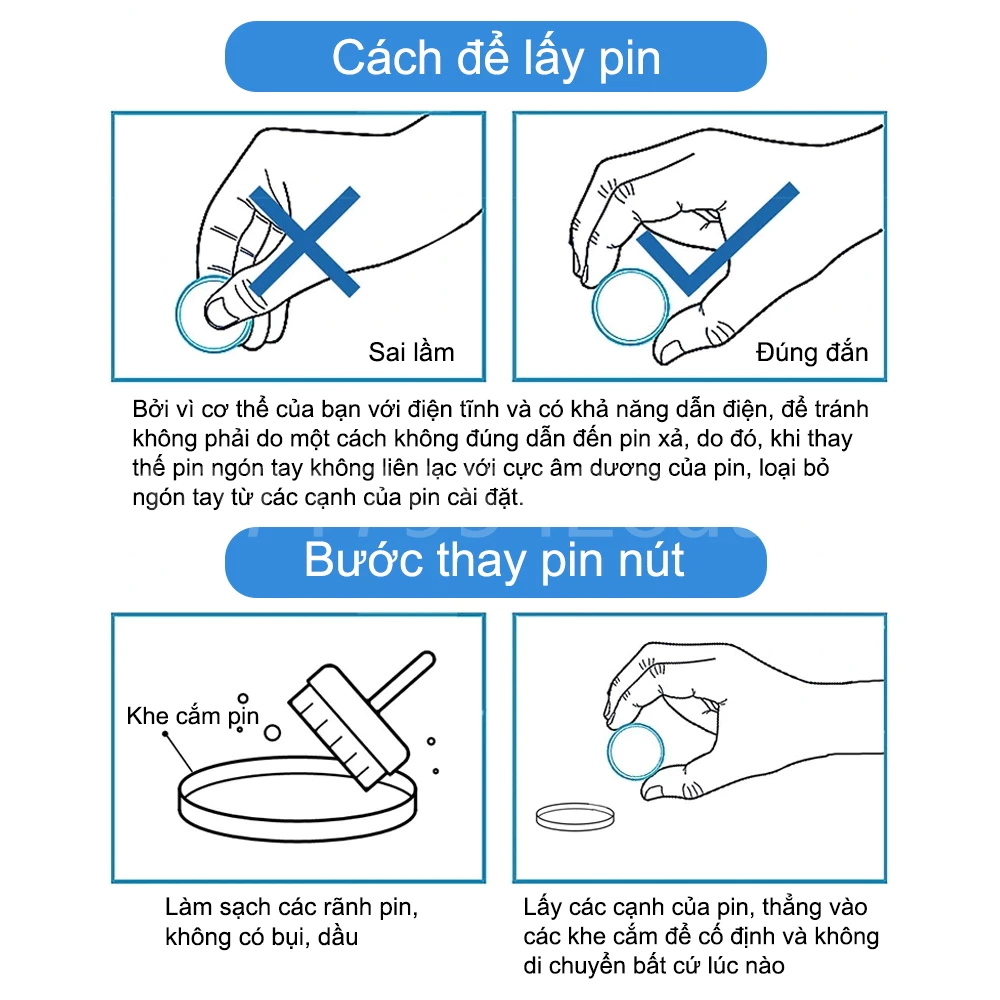 Cách để lấy pin

Sai lầm

Đúng đắn

Bởi vì cơ thể của bạn với điện tĩnh và có khả năng dẫn điện, để tránh không phải do một cách không đúng dẫn đến pin xả, do đó, khi thay thế pin ngón tay không liên lạc với cực âm dương của pin, loại bỏ ngón tay từ các cạnh của pin cài đặt.

Bước thay pin nút

Khe cắm pin

Làm sạch các rãnh pin, không có bụi, dầu

Lấy các cạnh của pin, thẳng vào các khe cắm để cố định và không di chuyển bất cứ lúc nào