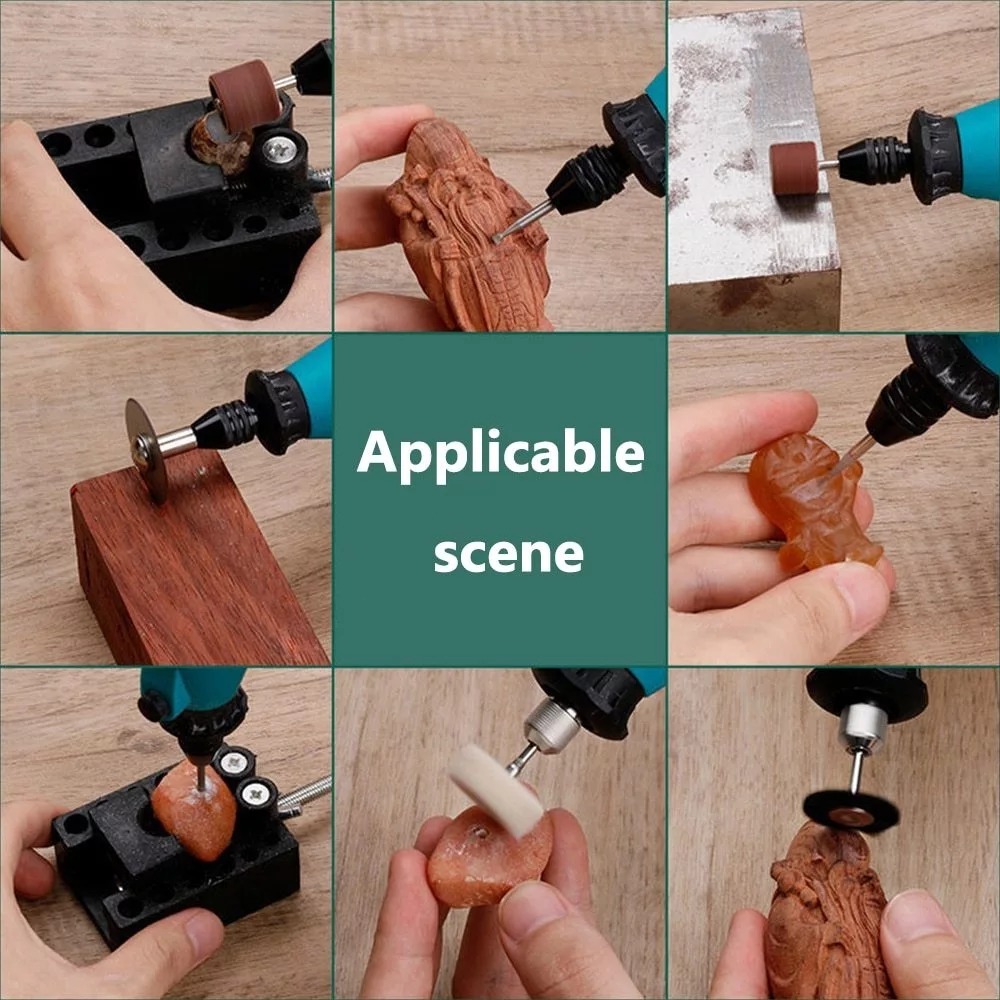 Applicable scene