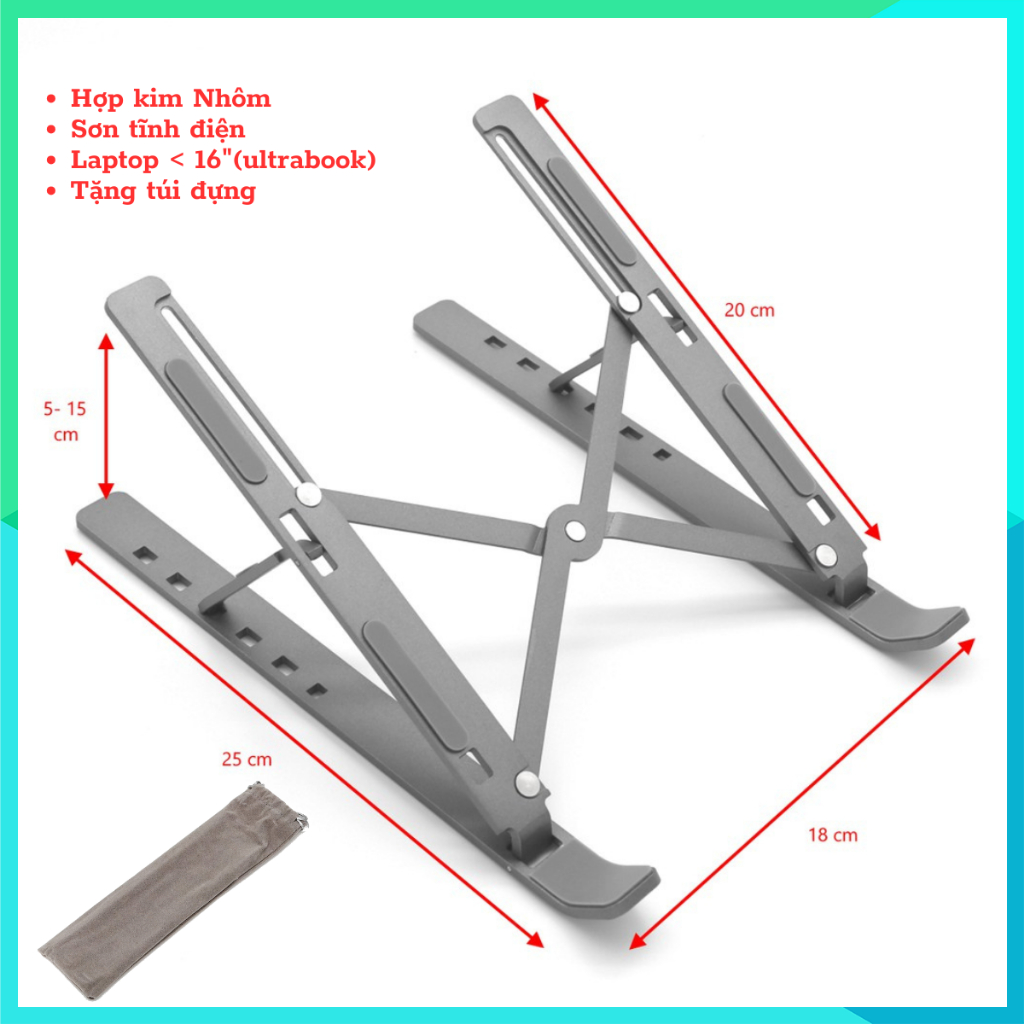 • Hợp kim Nhôm
• Sơn tĩnh điện
• Laptop < 16"(ultrabook)
• Tặng túi đựng

20 cm

5- 15 cm

25 cm

18 cm