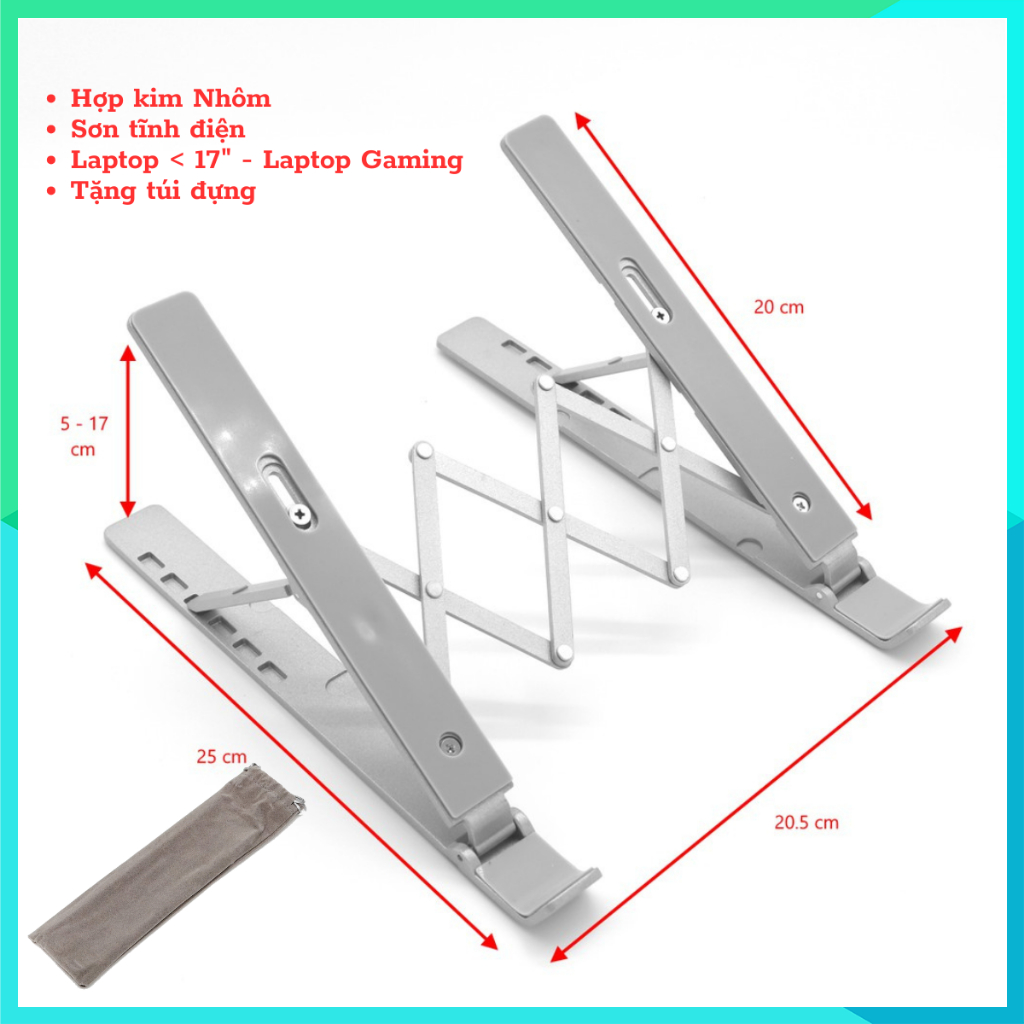 • Hợp kim Nhôm
• Sơn tĩnh điện
• Laptop < 17" - Laptop Gaming
• Tặng túi đựng

20 cm

5 - 17 cm

25 cm

20.5 cm