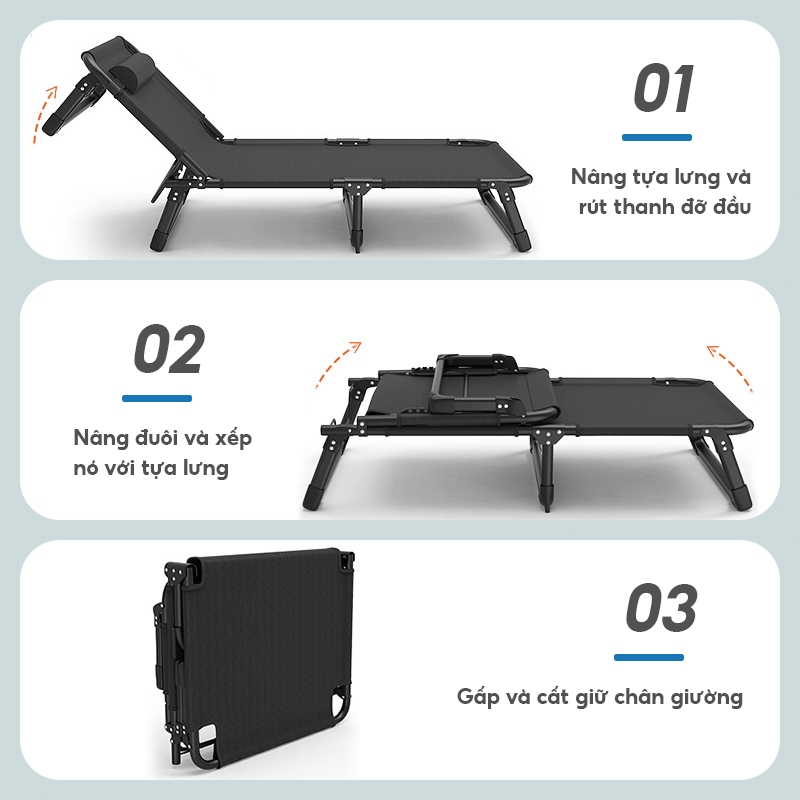 01

Nâng tựa lưng và rút thanh đỡ đầu

02

Nâng đuôi và xếp nó với tựa lưng

03

Gấp và cất giữ chân giường