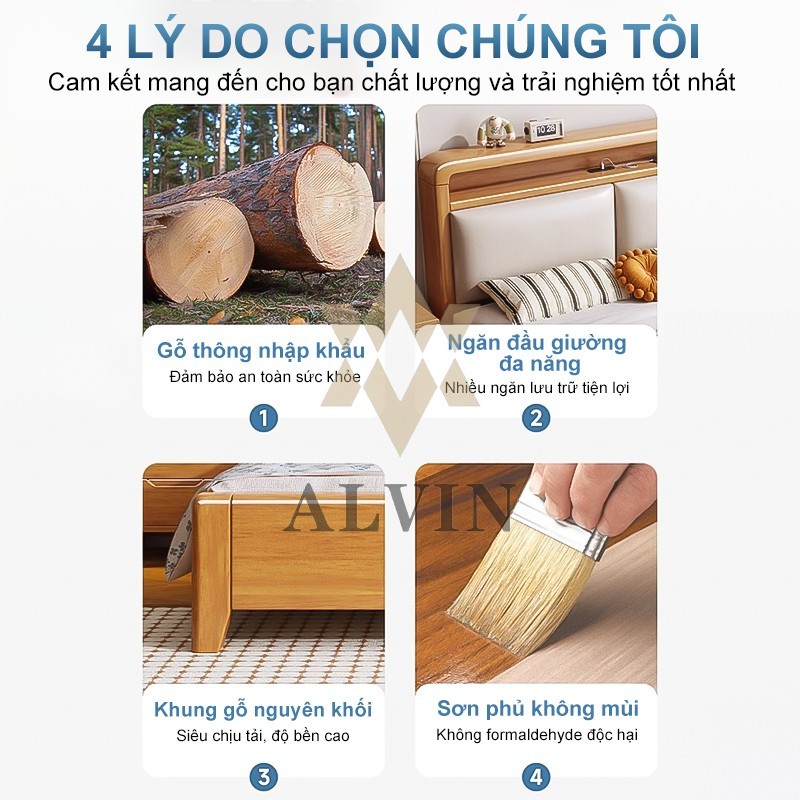 4 LÝ DO CHỌN CHÚNG TÔI
Cam kết mang đến cho bạn chất lượng và trải nghiệm tốt nhất

10 28

Gỗ thông nhập khẩu
Đảm bảo an toàn sức khỏe
1

Ngăn đầu giường đa năng
Nhiều ngăn lưu trữ tiện lợi
2

ALVIN

Khung gỗ nguyên khối
Siêu chịu tải, độ bền cao
3

Sơn phủ không mùi
Không formaldehyde độc hại
4