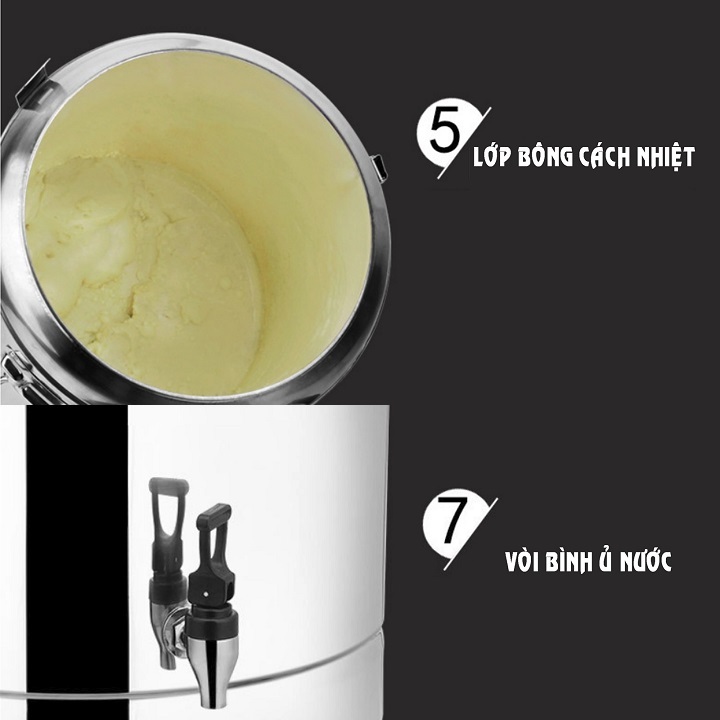 5
LỚP BÔNG CÁCH NHIỆT

7
VÒI BÌNH Ủ NƯỚC