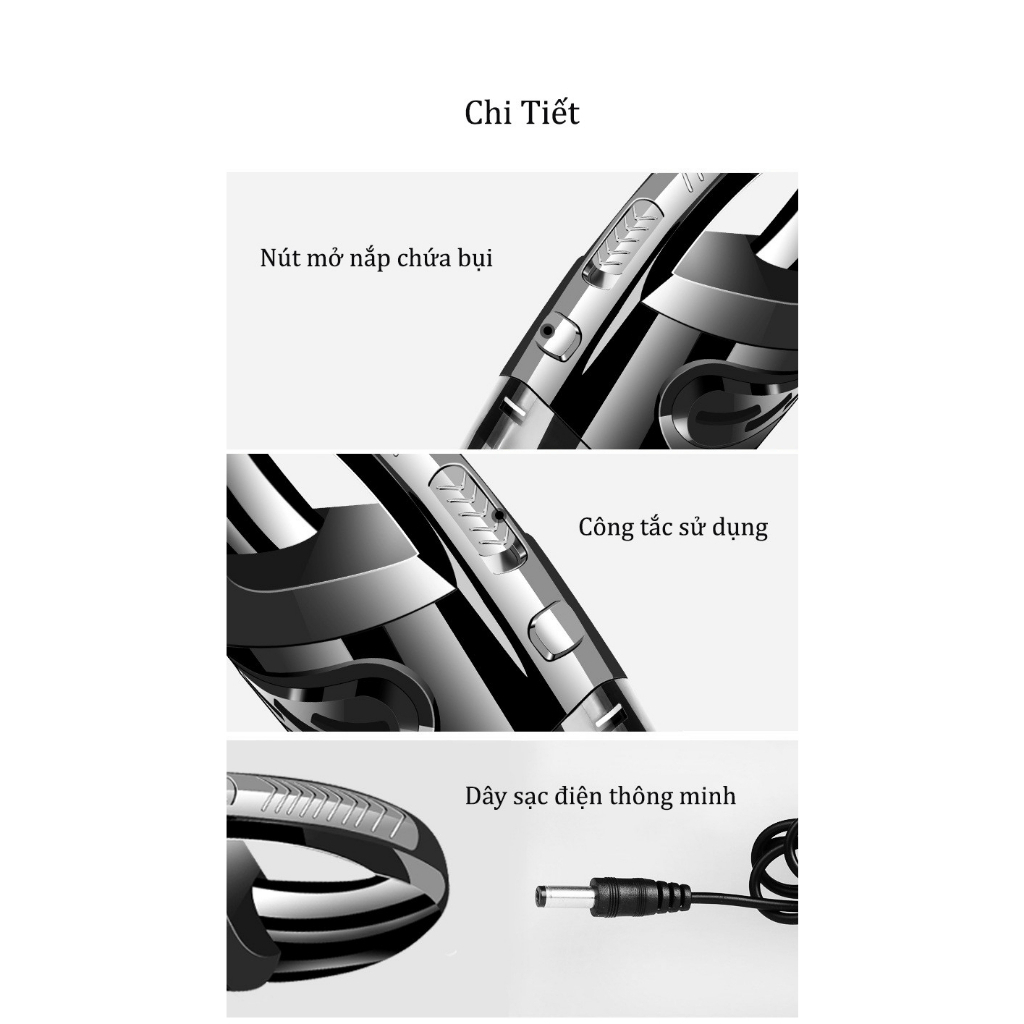 Chi Tiết

Nút mở nắp chứa bụi

Công tắc sử dụng

Dây sạc điện thông minh