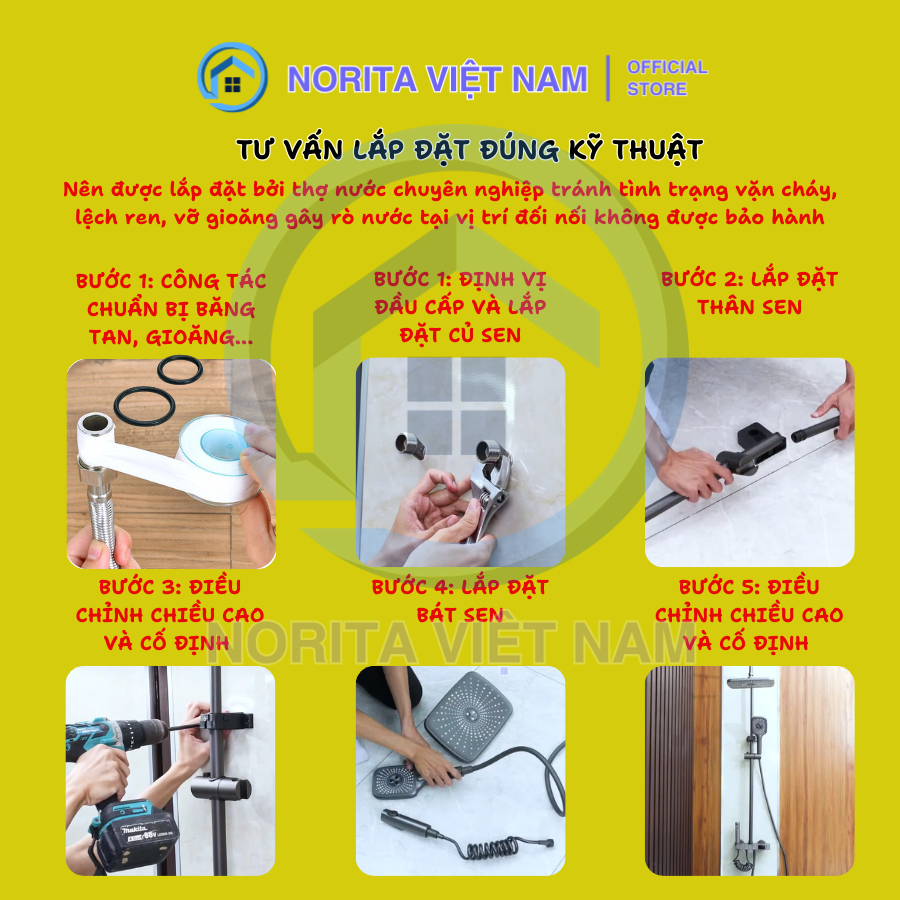 NORITA VIỆT NAM | OFFICIAL STORE

TƯ VẤN LẮP ĐẶT ĐÚNG KỸ THUẬT

Nên được lắp đặt bởi thợ nước chuyên nghiệp tránh tình trạng vặn cháy, lệch ren, vỡ gioăng gây rò nước tại vị trí đối nối không được bảo hành

BƯỚC 1: CÔNG TÁC CHUẨN BỊ BĂNG TAN, GIOĂNG...

BƯỚC 1: ĐỊNH VỊ ĐẦU CẤP VÀ LẮP ĐẶT CỦ SEN

BƯỚC 2: LẮP ĐẶT THÂN SEN

BƯỚC 3: ĐIỀU CHỈNH CHIỀU CAO VÀ CỐ ĐỊNH

BƯỚC 4: LẮP ĐẶT BÁT SEN

BƯỚC 5: ĐIỀU CHỈNH CHIỀU CAO VÀ CỐ ĐỊNH

NORITA VIỆT NAM

makita