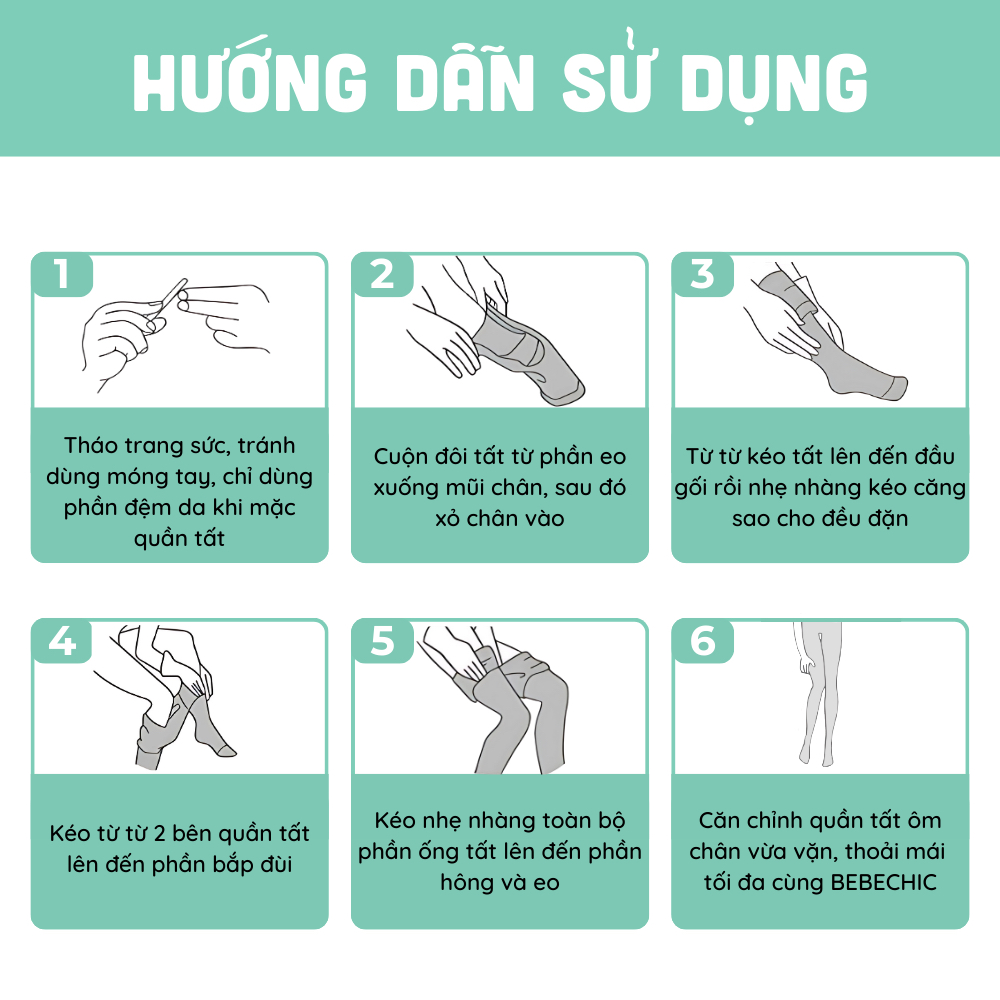 HƯỚNG DẪN SỬ DỤNG

1

Tháo trang sức, tránh dùng móng tay, chỉ dùng phần đệm da khi mặc quần tất

2

Cuộn đôi tất từ phần eo xuống mũi chân, sau đó xỏ chân vào

3

Từ từ kéo tất lên đến đầu gối rồi nhẹ nhàng kéo căng sao cho đều đặn

4

Kéo từ từ 2 bên quần tất lên đến phần bắp đùi

5

Kéo nhẹ nhàng toàn bộ phần ống tất lên đến phần hông và eo

6

Căn chỉnh quần tất ôm chân vừa vặn, thoải mái tối đa cùng BEBECHIC