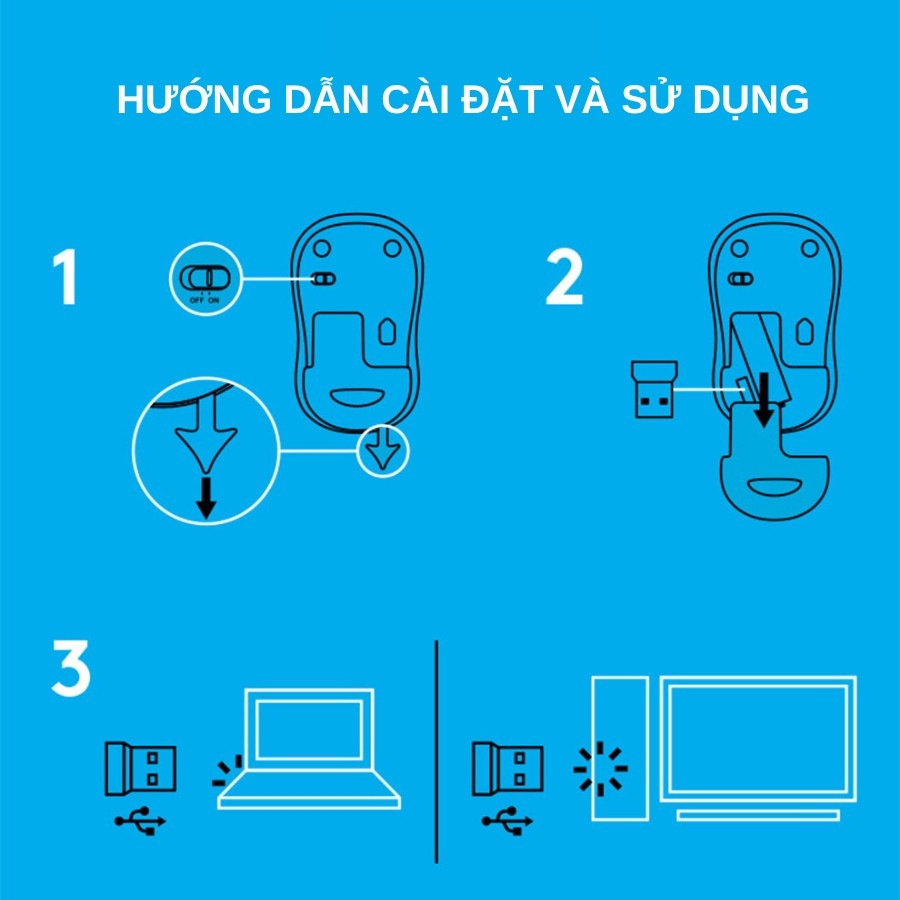 HƯỚNG DẪN CÀI ĐẶT VÀ SỬ DỤNG

1

OFF ON

2

3