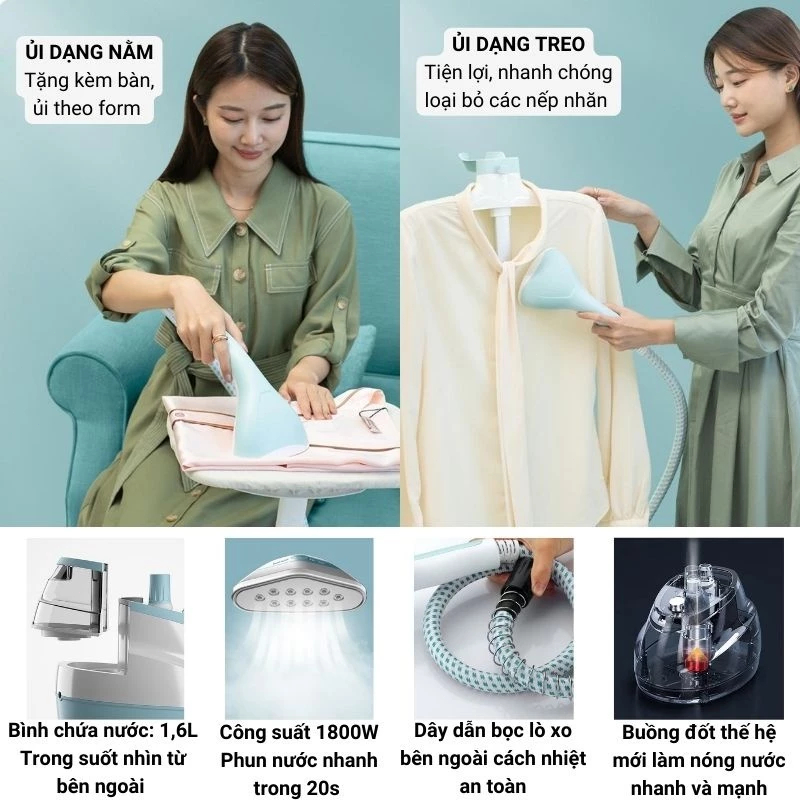 ỦI DẠNG NẰM
Tặng kèm bàn, ủi theo form

ỦI DẠNG TREO
Tiện lợi, nhanh chóng loại bỏ các nếp nhăn

Bình chứa nước: 1,6L Trong suốt nhìn từ bên ngoài

Công suất 1800W Phun nước nhanh trong 20s

Dây dẫn bọc lò xo bên ngoài cách nhiệt an toàn

Buồng đốt thế hệ mới làm nóng nước nhanh và mạnh