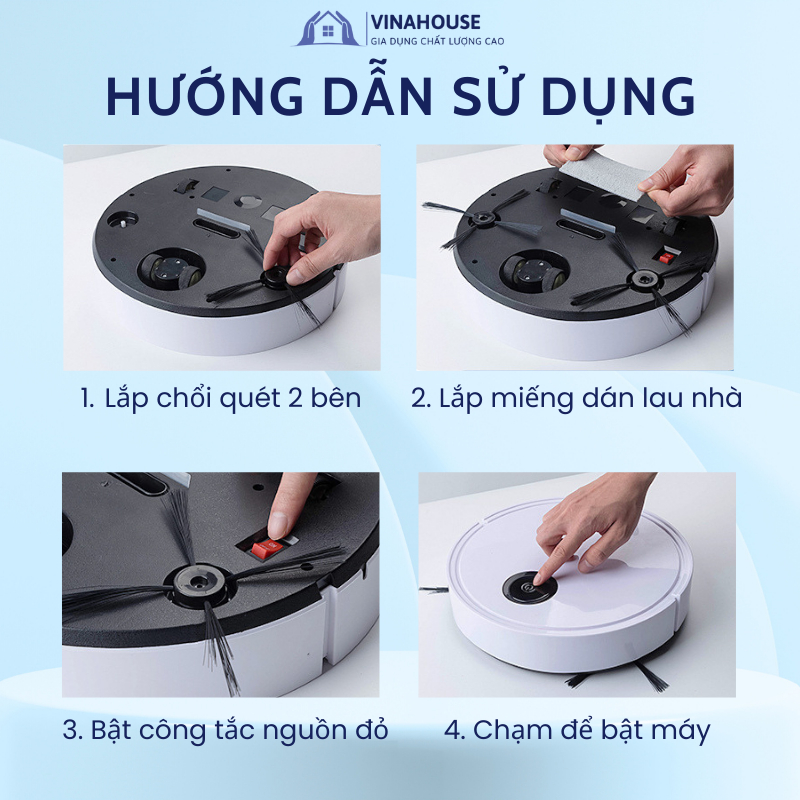 VINAHOUSE
GIA DỤNG CHẤT LƯỢNG CAO

HƯỚNG DẪN SỬ DỤNG

1. Lắp chổi quét 2 bên

2. Lắp miếng dán lau nhà

3. Bật công tắc nguồn đỏ

4. Chạm để bật máy