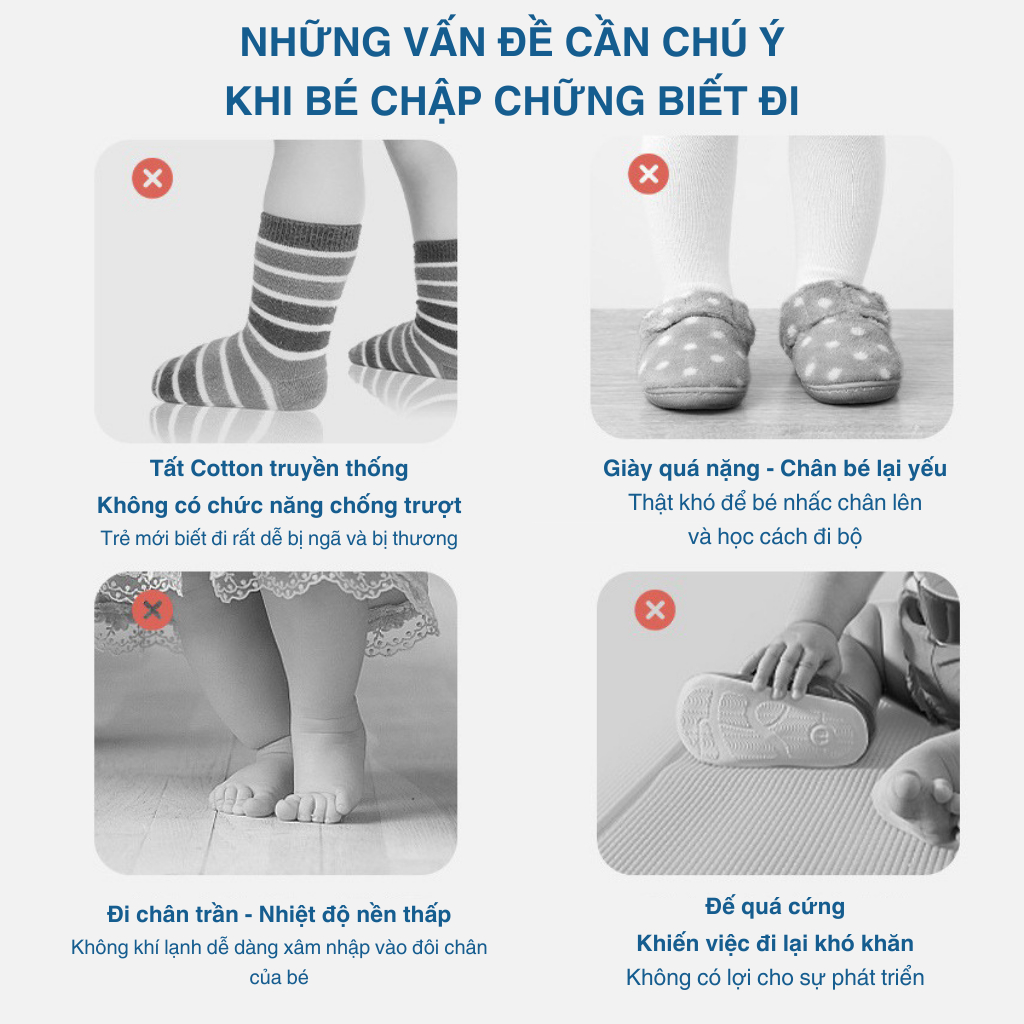 NHỮNG VẤN ĐỀ CẦN CHÚ Ý
KHI BÉ CHẬP CHỮNG BIẾT ĐI

Tất Cotton truyền thống
Không có chức năng chống trượt
Trẻ mới biết đi rất dễ bị ngã và bị thương

Giày quá nặng - Chân bé lại yếu
Thật khó để bé nhấc chân lên và học cách đi bộ

Đi chân trần - Nhiệt độ nền thấp
Không khí lạnh dễ dàng xâm nhập vào đôi chân của bé

Đế quá cứng
Khiến việc đi lại khó khăn
Không có lợi cho sự phát triển