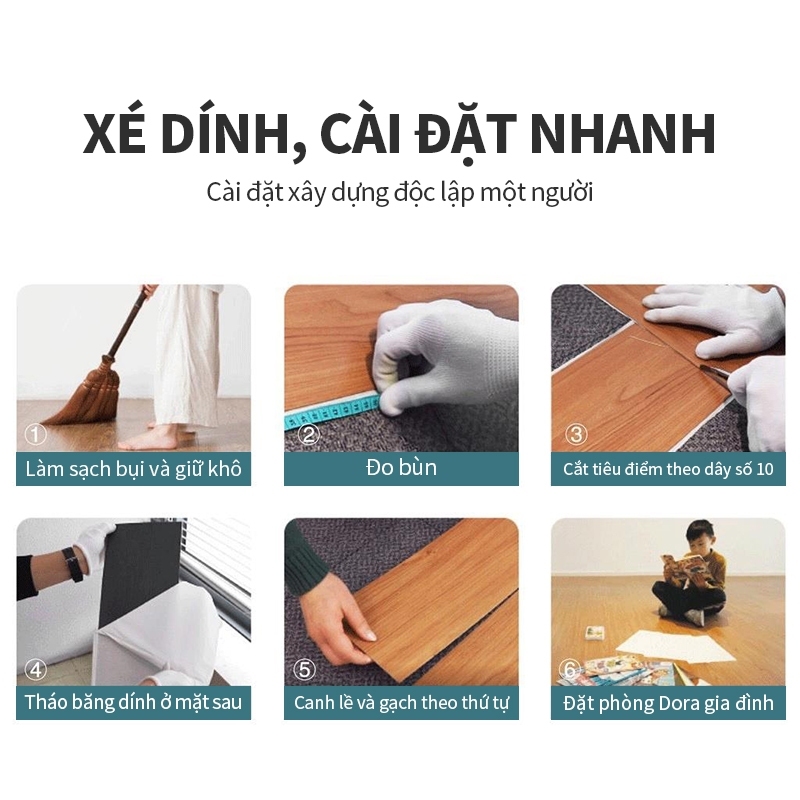 XÉ DÍNH, CÀI ĐẶT NHANH
Cài đặt xây dựng độc lập một người

①
Làm sạch bụi và giữ khô

②
Đo bùn

③
Cắt tiêu điểm theo dây số 10

④
Tháo băng dính ở mặt sau

⑤
Canh lề và gạch theo thứ tự

⑥
Đặt phòng Dora gia đình