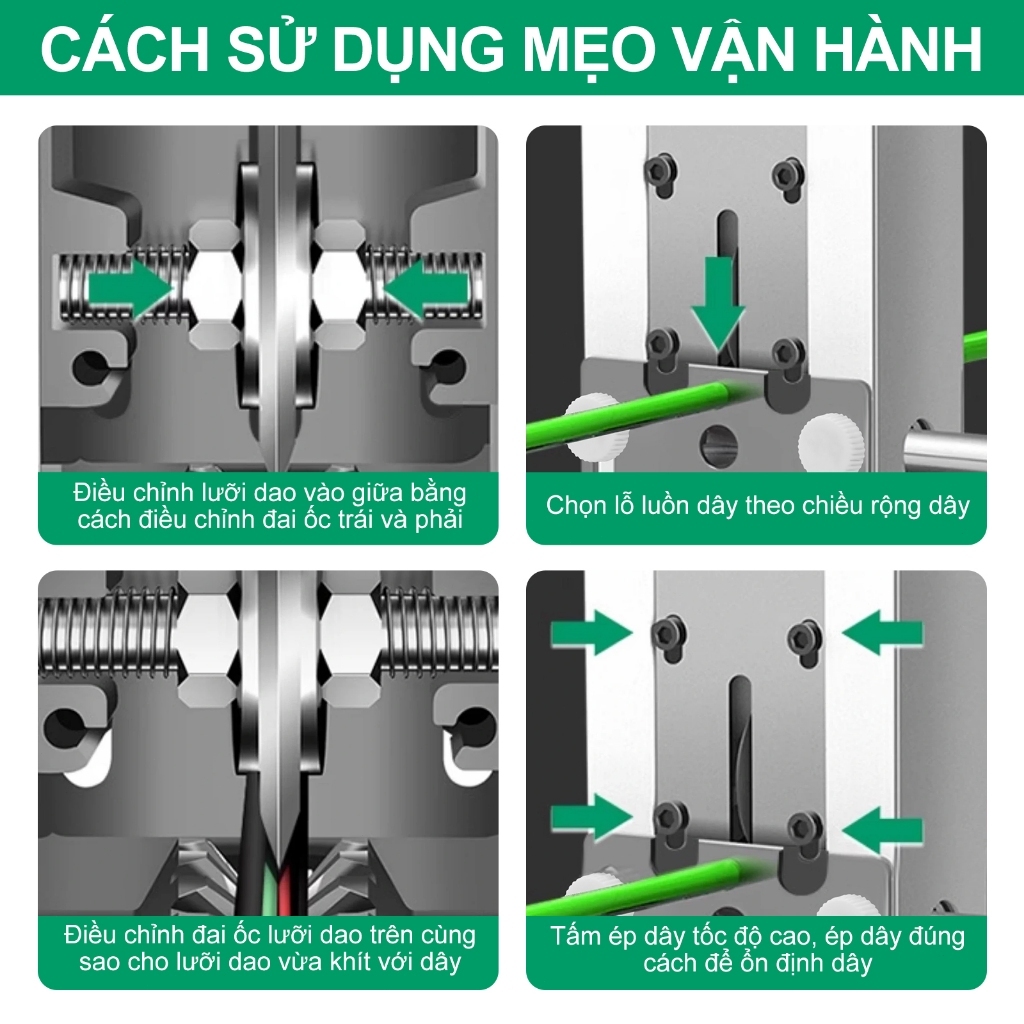 CÁCH SỬ DỤNG MẸO VẬN HÀNH

Điều chỉnh lưỡi dao vào giữa bằng cách điều chỉnh đai ốc trái và phải

Chọn lỗ luồn dây theo chiều rộng dây

Điều chỉnh đai ốc lưỡi dao trên cùng sao cho lưỡi dao vừa khít với dây

Tấm ép dây tốc độ cao, ép dây đúng cách để ổn định dây