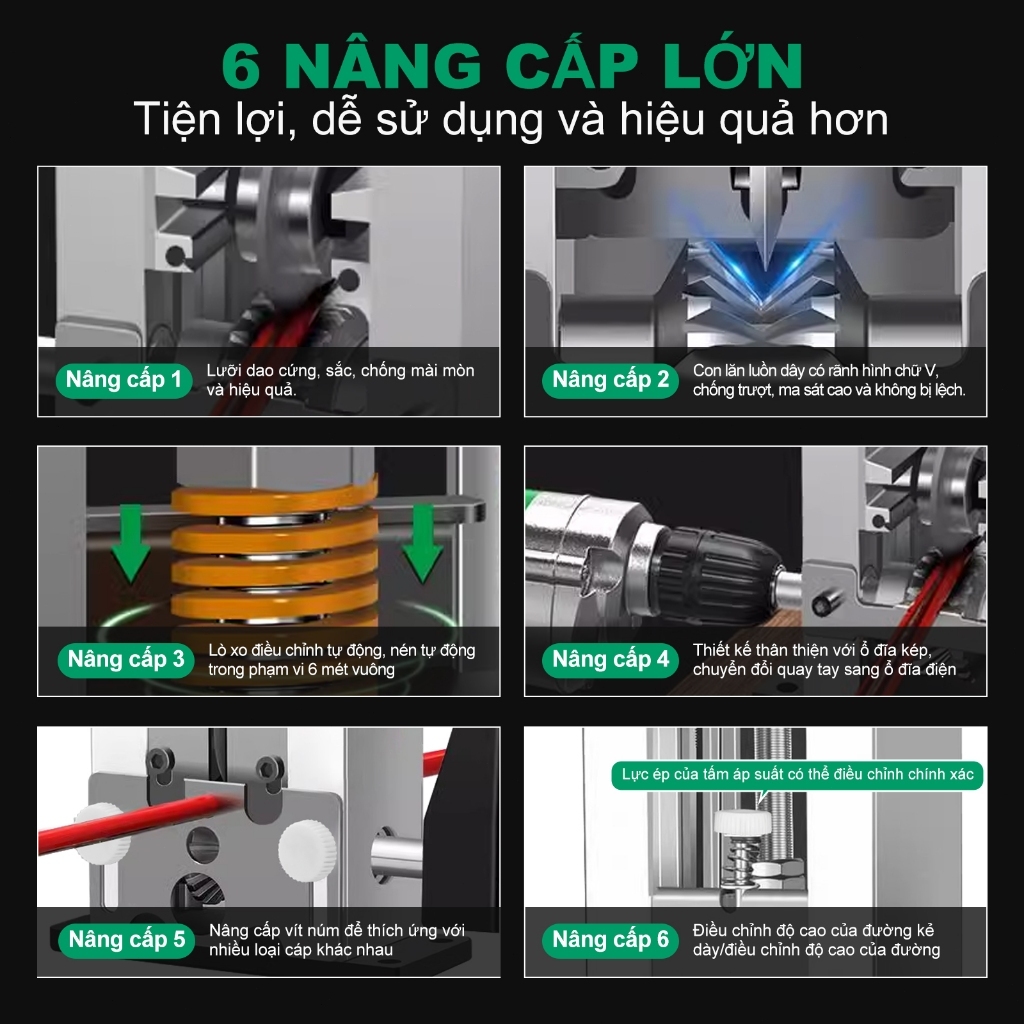 6 NÂNG CẤP LỚN
Tiện lợi, dễ sử dụng và hiệu quả hơn

Nâng cấp 1
Lưỡi dao cứng, sắc, chống mài mòn và hiệu quả.

Nâng cấp 2
Con lăn luồn dây có rãnh hình chữ V, chống trượt, ma sát cao và không bị lệch.

Nâng cấp 3
Lò xo điều chỉnh tự động, nén tự động trong phạm vi 6 mét vuông

Nâng cấp 4
Thiết kế thân thiện với ổ đĩa kép, chuyển đổi quay tay sang ổ đĩa điện

Nâng cấp 5
Nâng cấp vít núm để thích ứng với nhiều loại cáp khác nhau

Lực ép của tấm áp suất có thể điều chỉnh chính xác

Nâng cấp 6
Điều chỉnh độ cao của đường kẻ dày/điều chỉnh độ cao của đường