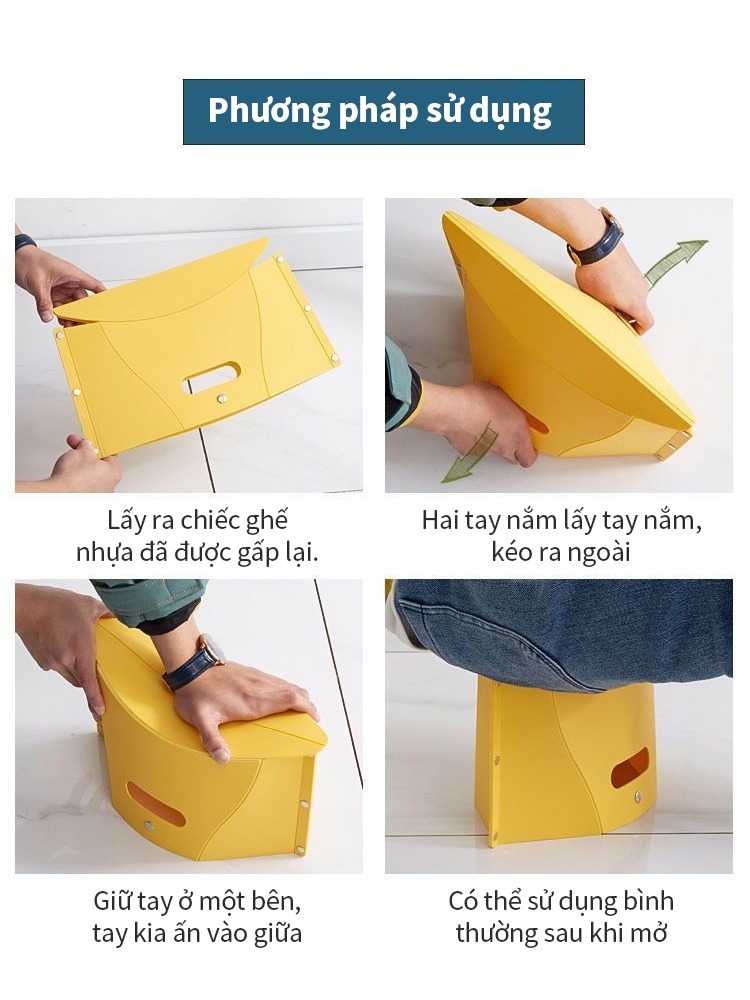 Phương pháp sử dụng

Lấy ra chiếc ghế nhựa đã được gấp lại.

Hai tay nắm lấy tay nắm, kéo ra ngoài

Giữ tay ở một bên, tay kia ấn vào giữa

Có thể sử dụng bình thường sau khi mở