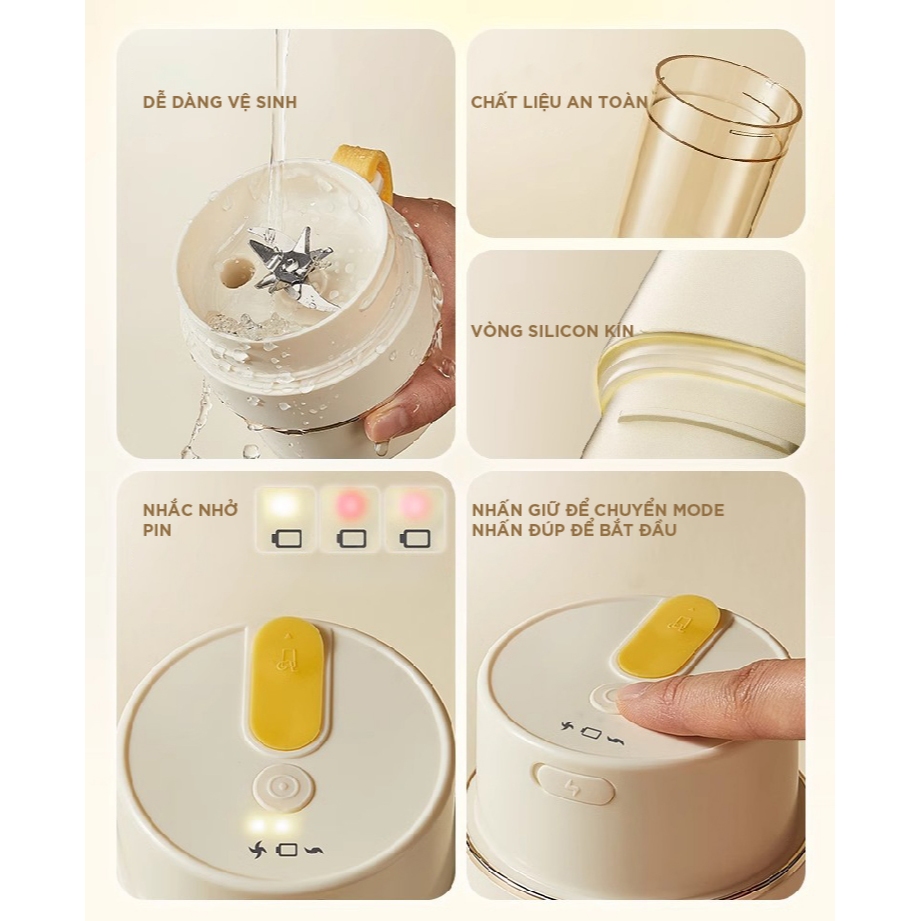 DỄ DÀNG VỆ SINH

CHẤT LIỆU AN TOÀN

VÒNG SILICON KÍN

NHẮC NHỞ PIN

NHẤN GIỮ ĐỂ CHUYỂN MODE
NHẤN ĐÚP ĐỂ BẮT ĐẦU