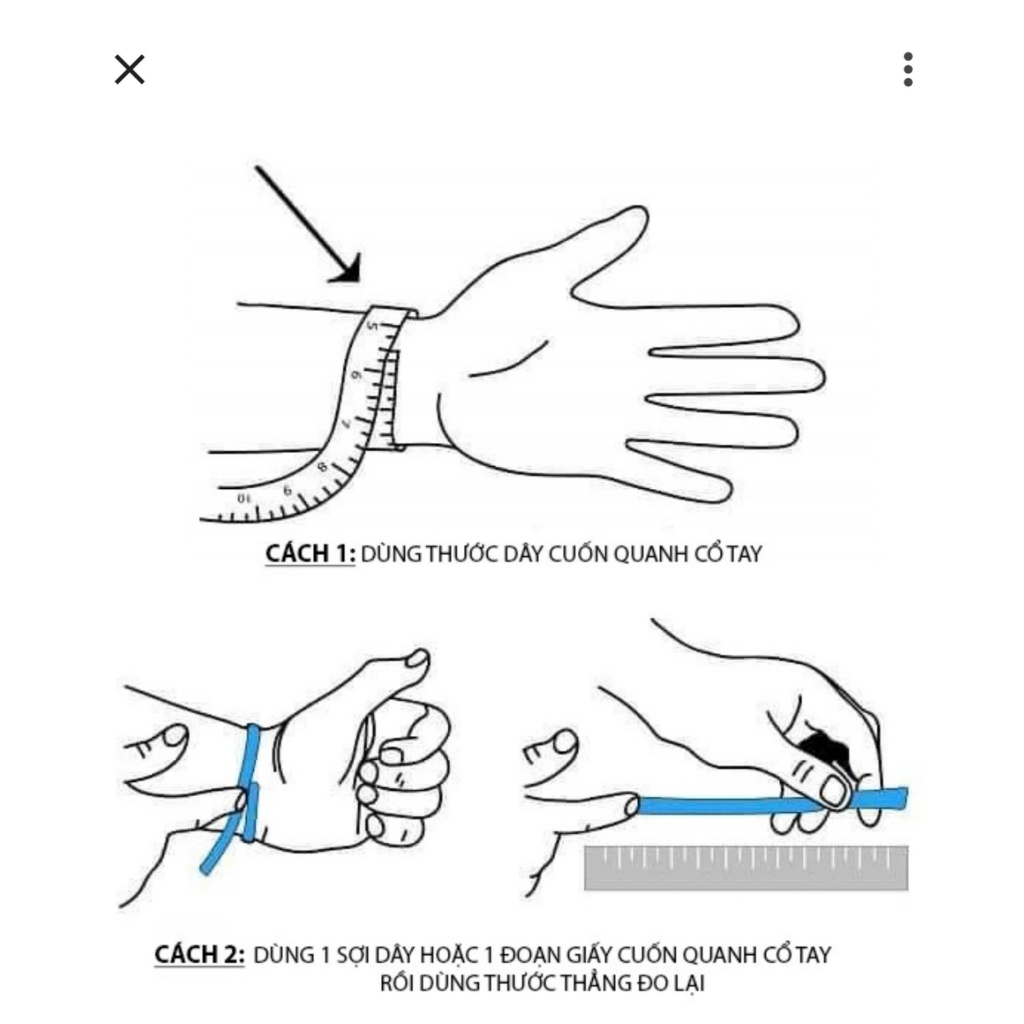 5
6
7
8
9
10

CÁCH 1: DÙNG THƯỚC DÂY CUỐN QUANH CỔ TAY

CÁCH 2: DÙNG 1 SỢI DÂY HOẶC 1 ĐOẠN GIẤY CUỐN QUANH CỔ TAY RỒI DÙNG THƯỚC THẲNG ĐO LẠI