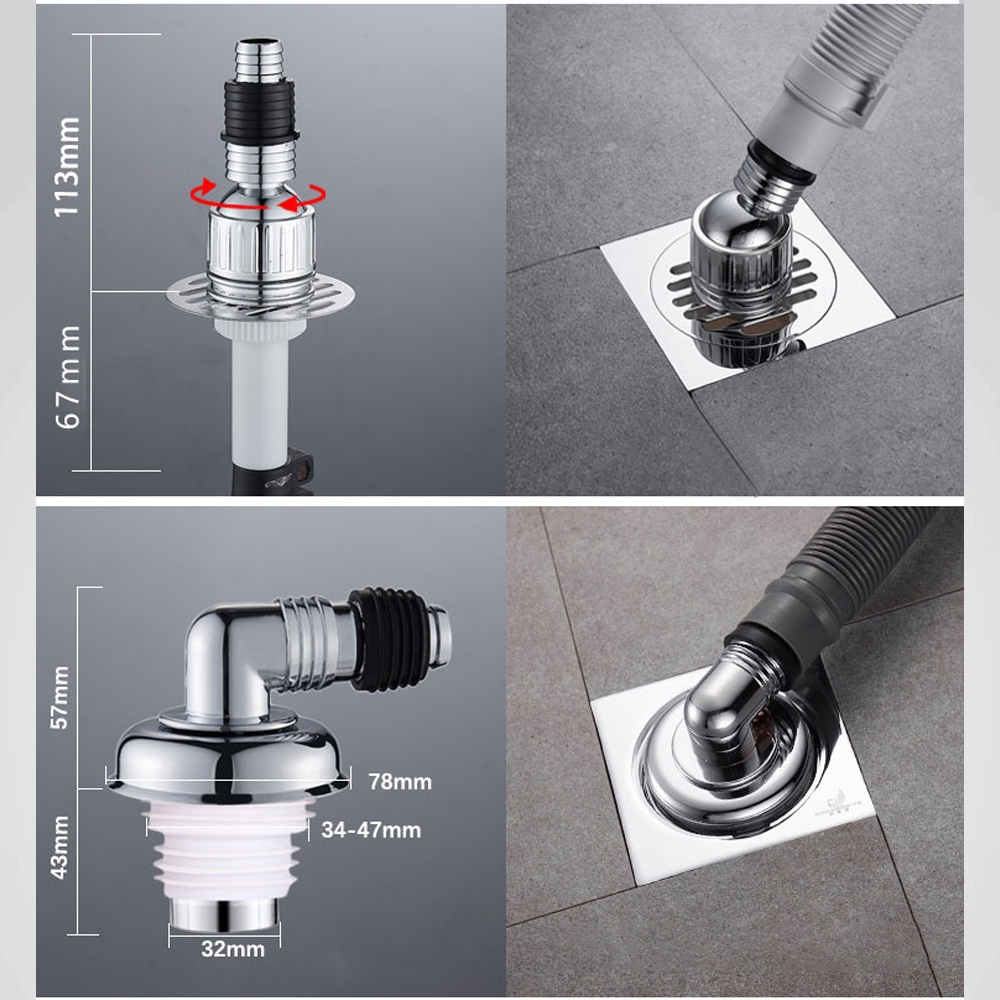 113mm
67mm

57mm
43mm
78mm
34-47mm
32mm