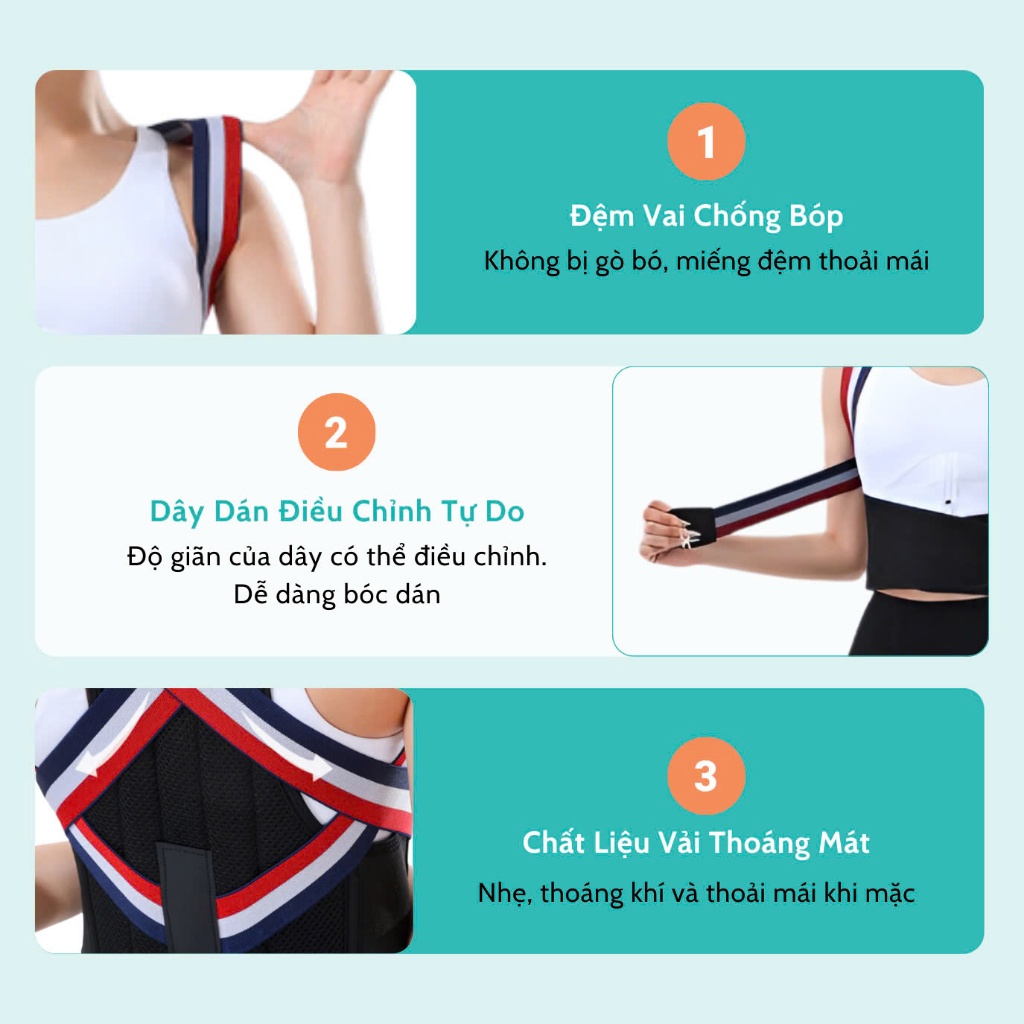 1

Đệm Vai Chống Bóp

Không bị gò bó, miếng đệm thoải mái

2

Dây Dán Điều Chỉnh Tự Do

Độ giãn của dây có thể điều chỉnh. Dễ dàng bóc dán

3

Chất Liệu Vải Thoáng Mát

Nhẹ, thoáng khí và thoải mái khi mặc