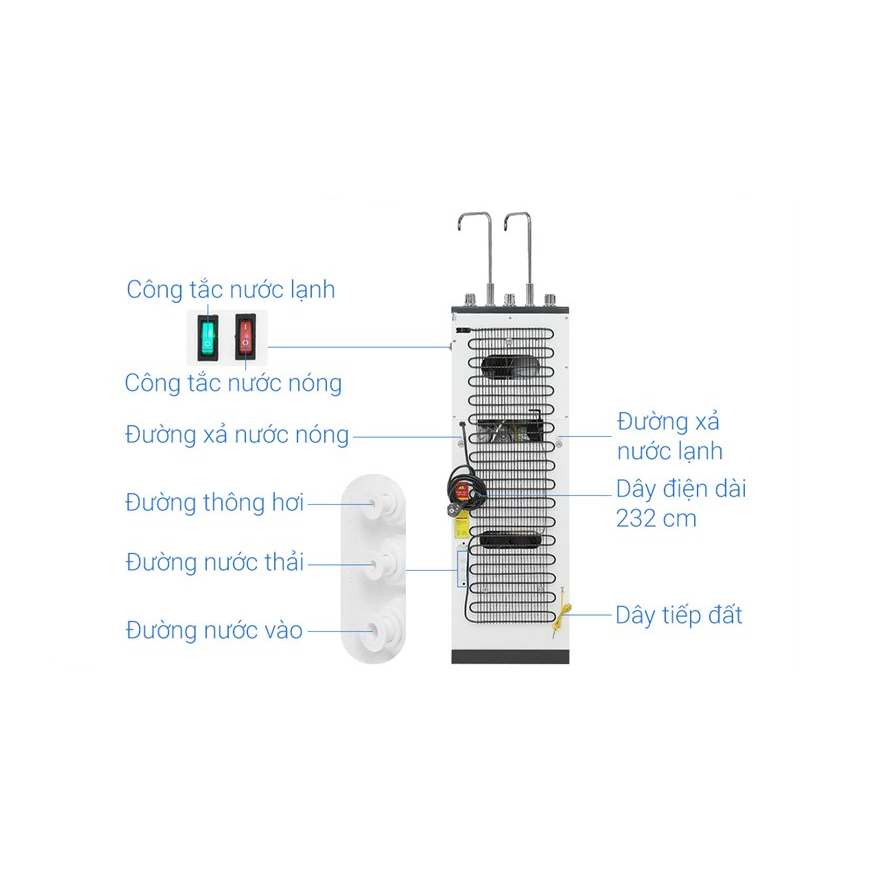 Công tắc nước lạnh

Công tắc nước nóng

Đường xả nước nóng

Đường thông hơi

Đường nước thải

Đường nước vào

Đường xả nước lạnh

Dây điện dài 232 cm

Dây tiếp đất