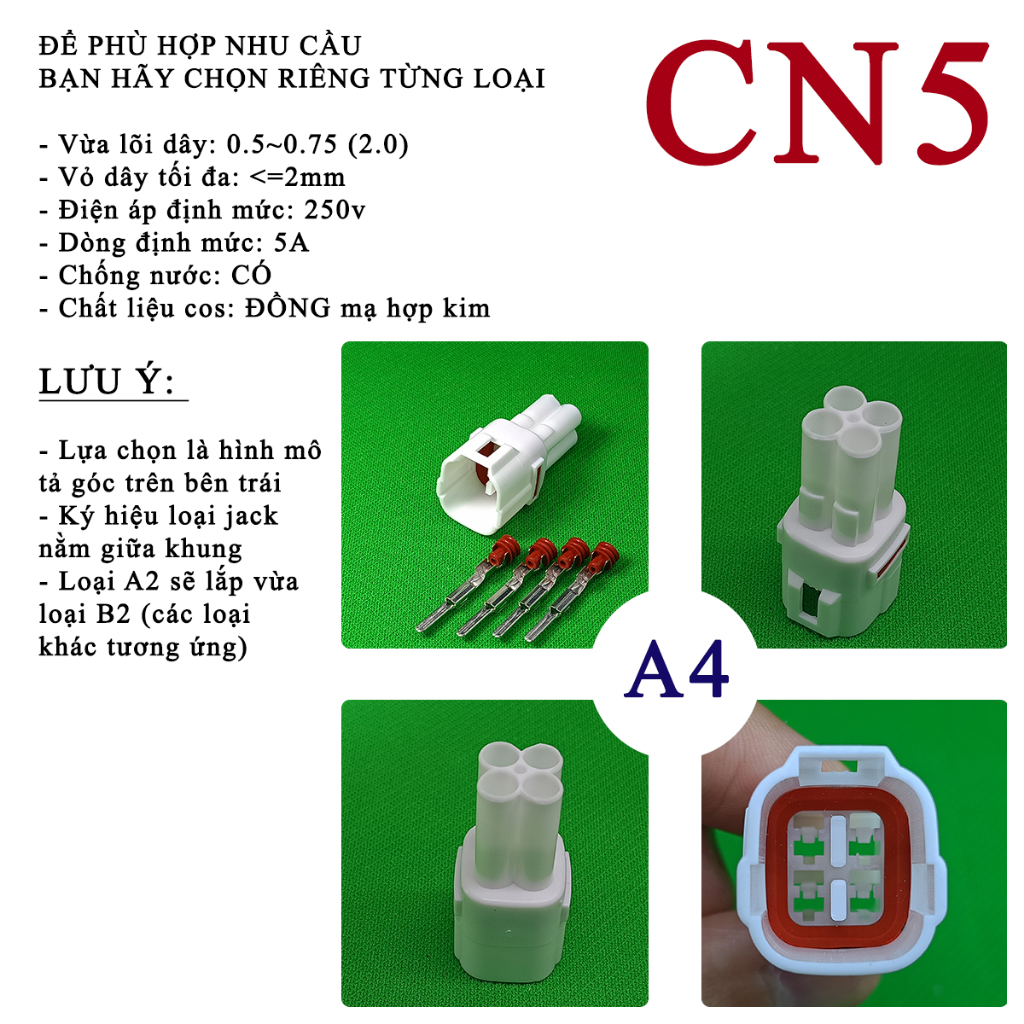 ĐỂ PHÙ HỢP NHU CẦU
BẠN HÃY CHỌN RIÊNG TỪNG LOẠI

CN5

- Vừa lõi dây: 0.5~0.75 (2.0)
- Vỏ dây tối đa: <=2mm
- Điện áp định mức: 250v
- Dòng định mức: 5A
- Chống nước: CÓ
- Chất liệu cos: ĐỒNG mạ hợp kim

LƯU Ý:

- Lựa chọn là hình mô tả góc trên bên trái
- Ký hiệu loại jack nằm giữa khung
- Loại A2 sẽ lắp vừa loại B2 (các loại khác tương ứng)

A4