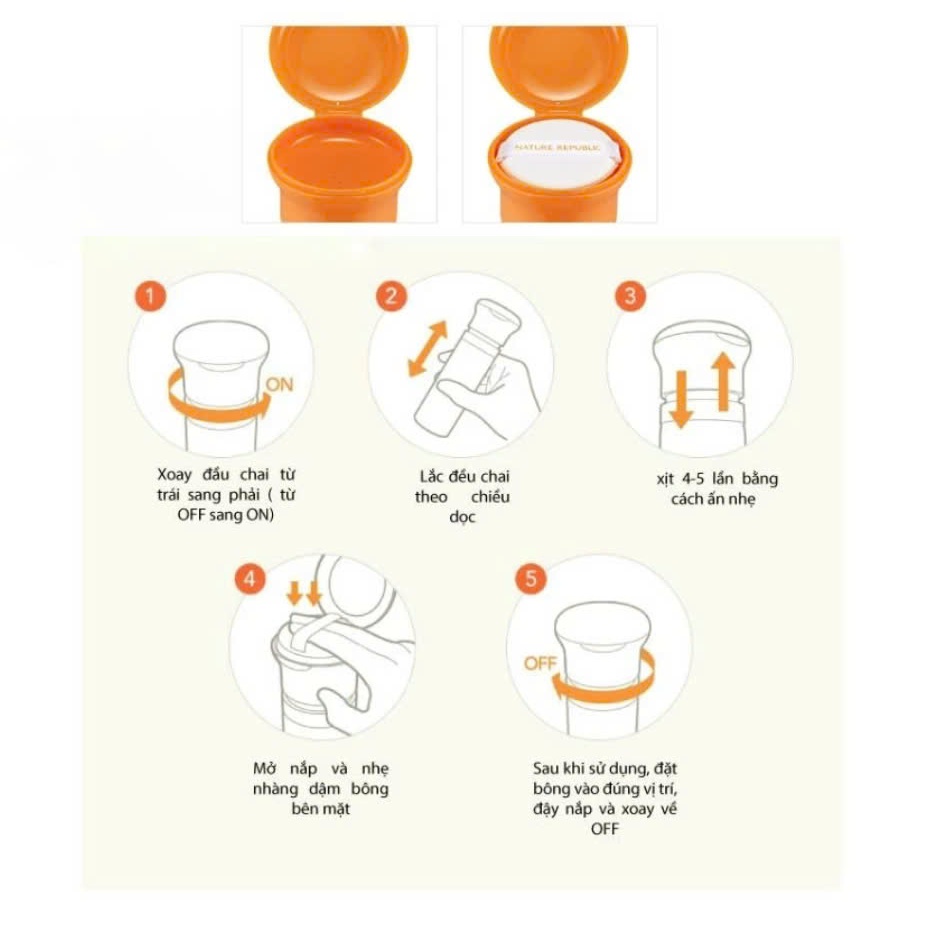 NATURE REPUBLIC

1

ON

Xoay đầu chai từ trái sang phải ( từ OFF sang ON)

2

Lắc đều chai theo chiều dọc

3

xịt 4-5 lần bằng cách ấn nhẹ

4

Mở nắp và nhẹ nhàng dậm bông bên mặt

5

OFF

Sau khi sử dụng, đặt bông vào đúng vị trí, đậy nắp và xoay về OFF