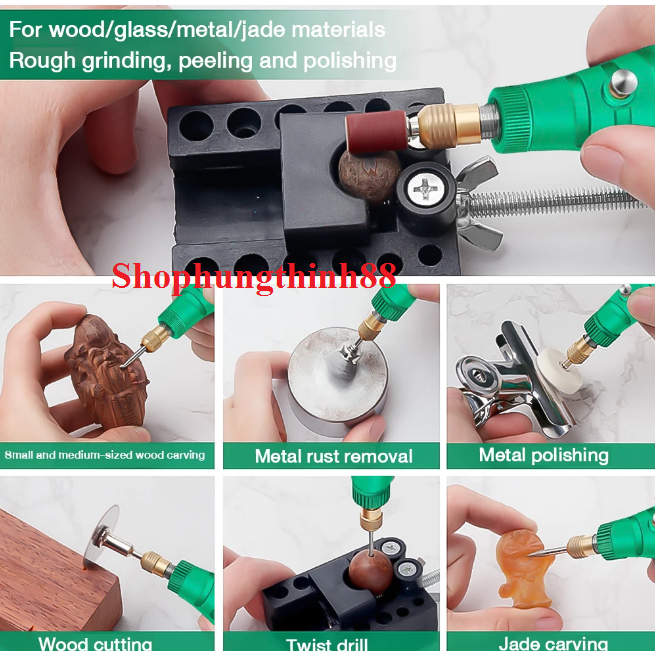 For wood/glass/metal/jade materials
Rough grinding, peeling and polishing

Shophungthinh88

Small and medium-sized wood carving

Metal rust removal

Metal polishing

Wood cutting

Twist drill

Jade carving