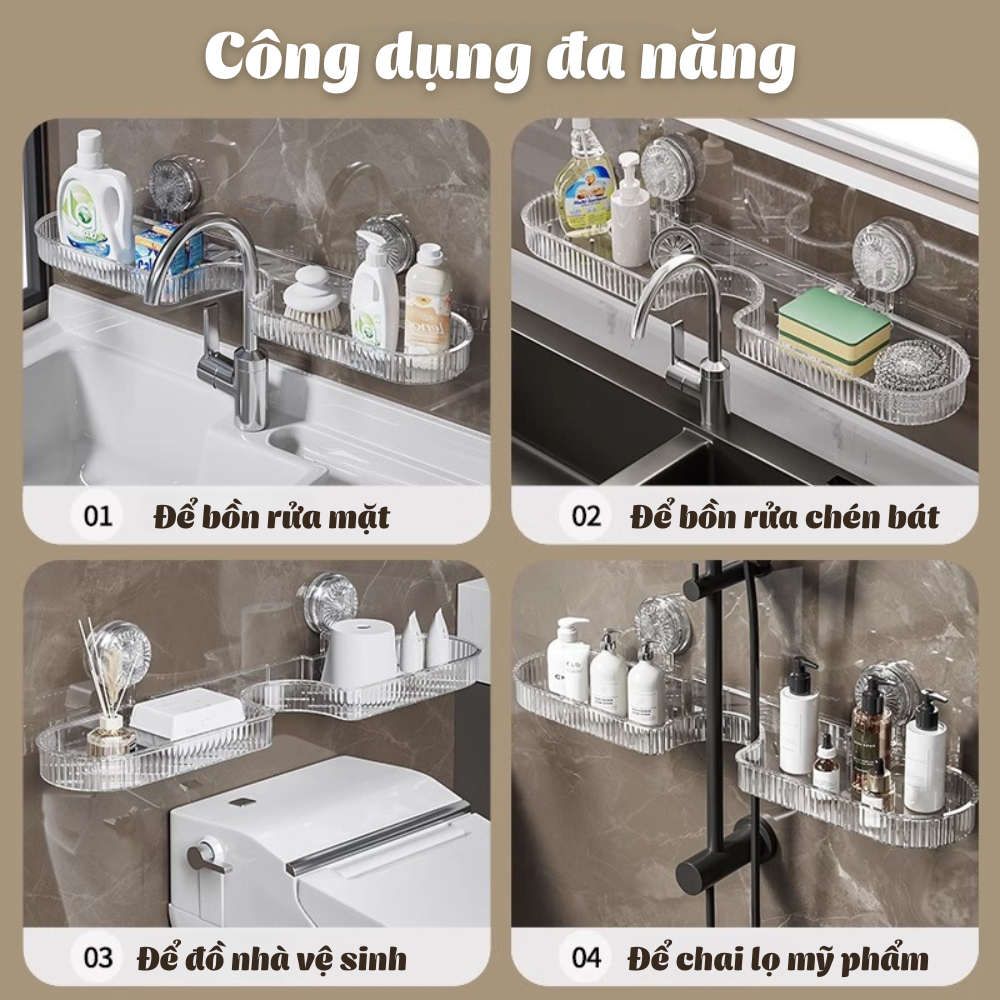 Công dụng đa năng

01 Để bồn rửa mặt

02 Để bồn rửa chén bát

03 Để đồ nhà vệ sinh

04 Để chai lọ mỹ phẩm