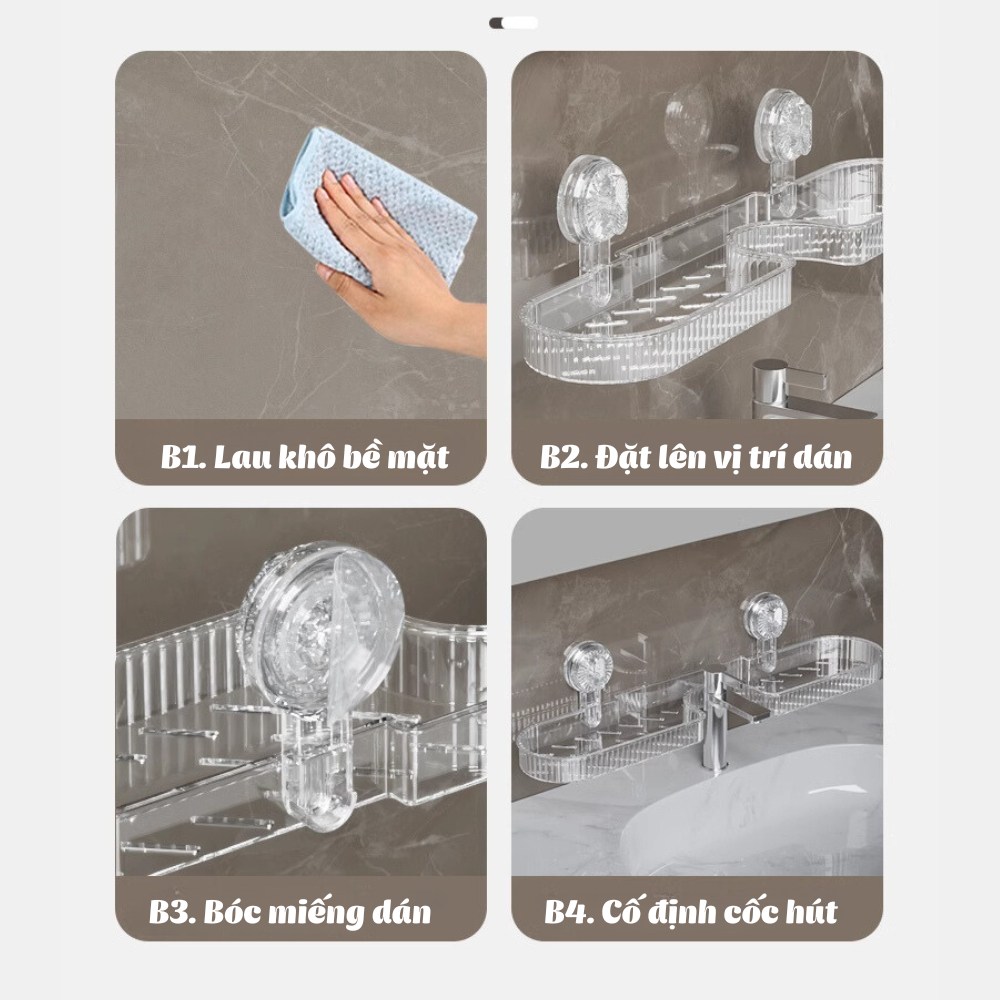 B1. Lau khô bề mặt

B2. Đặt lên vị trí dán

B3. Bóc miếng dán

B4. Cố định cốc hút