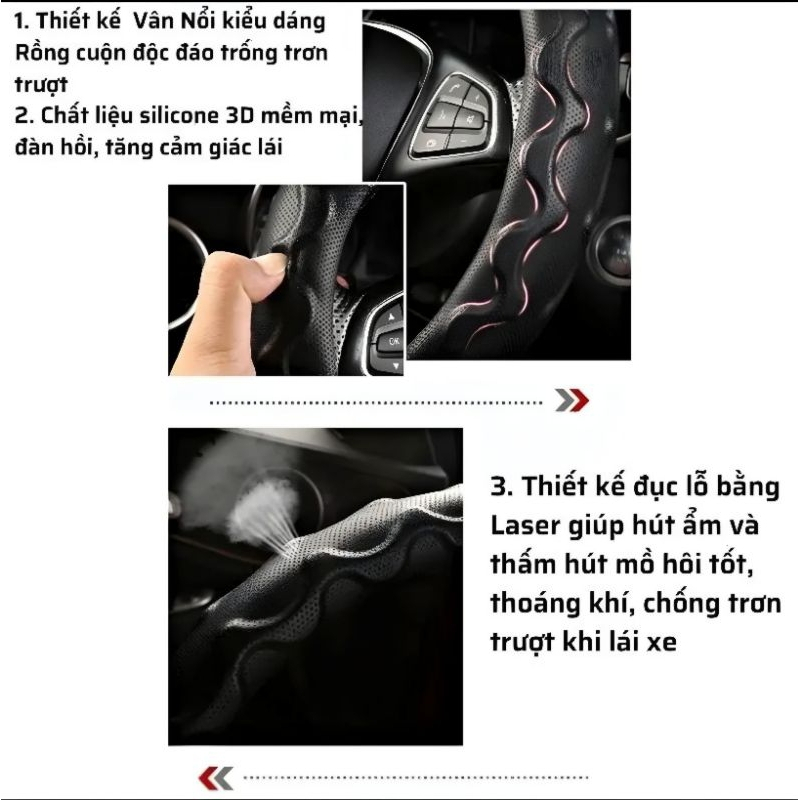 1. Thiết kế Vân Nổi kiểu dáng Rồng cuộn độc đáo trống trơn trượt
2. Chất liệu silicone 3D mềm mại, đàn hồi, tăng cảm giác lái

OK

3. Thiết kế đục lỗ bằng Laser giúp hút ẩm và thấm hút mồ hôi tốt, thoáng khí, chống trơn trượt khi lái xe