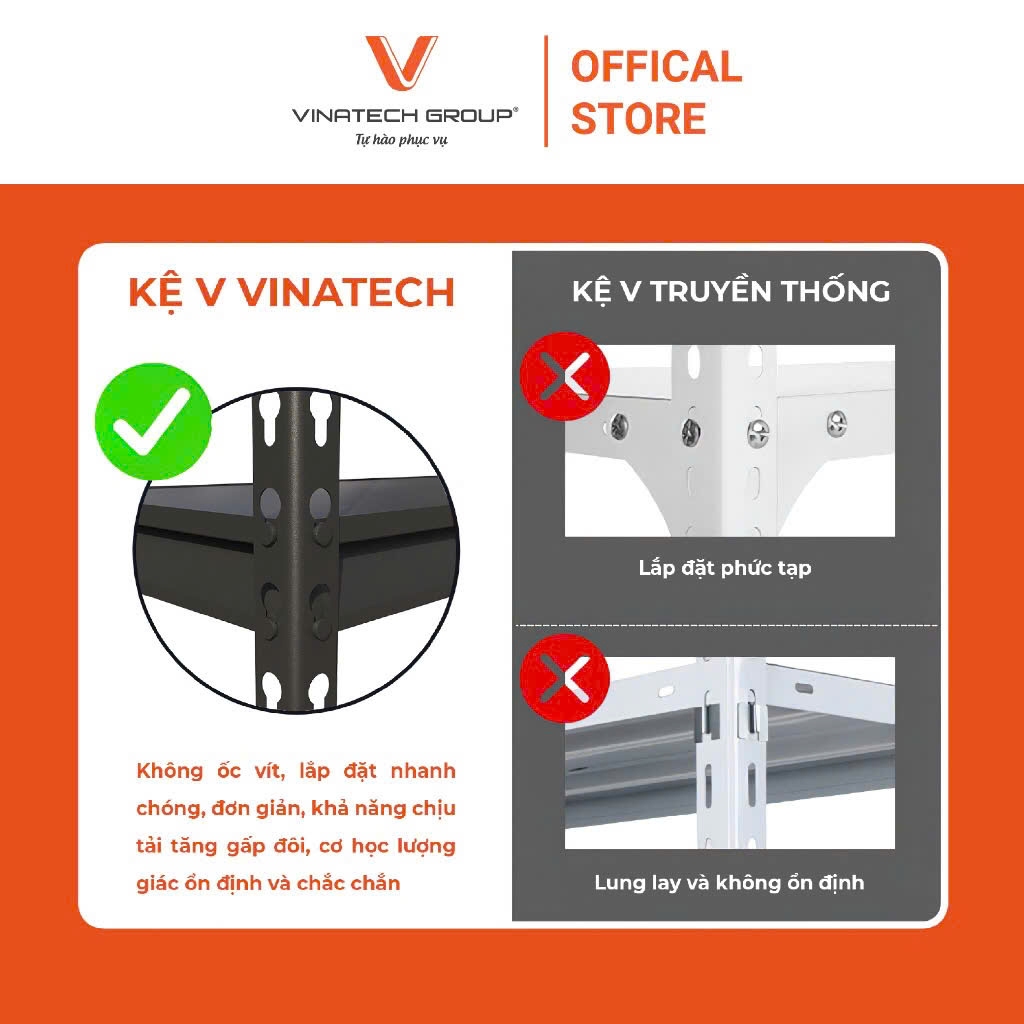 VINATECH GROUP®
Tự hào phục vụ

OFFICAL STORE

KỆ V VINATECH

Không ốc vít, lắp đặt nhanh chóng, đơn giản, khả năng chịu tải tăng gấp đôi, cơ học lượng giác ổn định và chắc chắn

KỆ V TRUYỀN THỐNG

Lắp đặt phức tạp

Lung lay và không ổn định