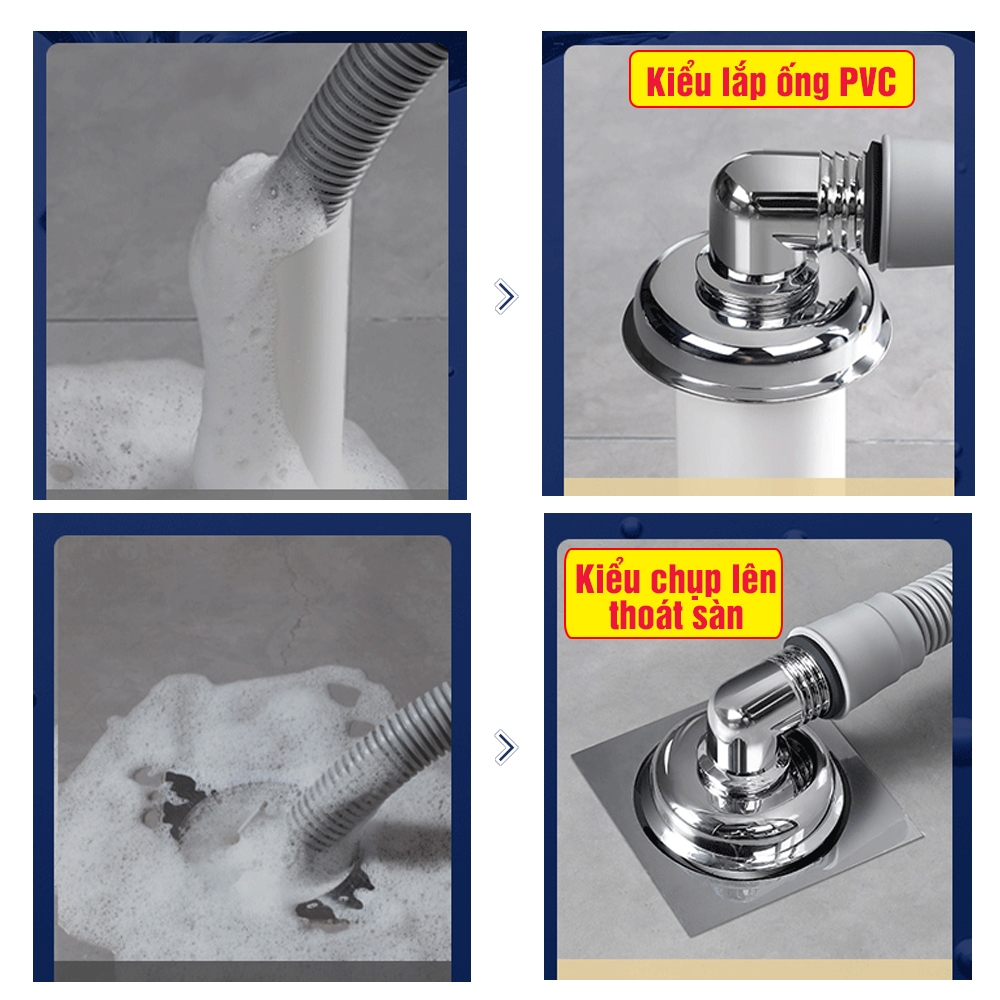 Kiểu lắp ống PVC

Kiểu chụp lên thoát sàn