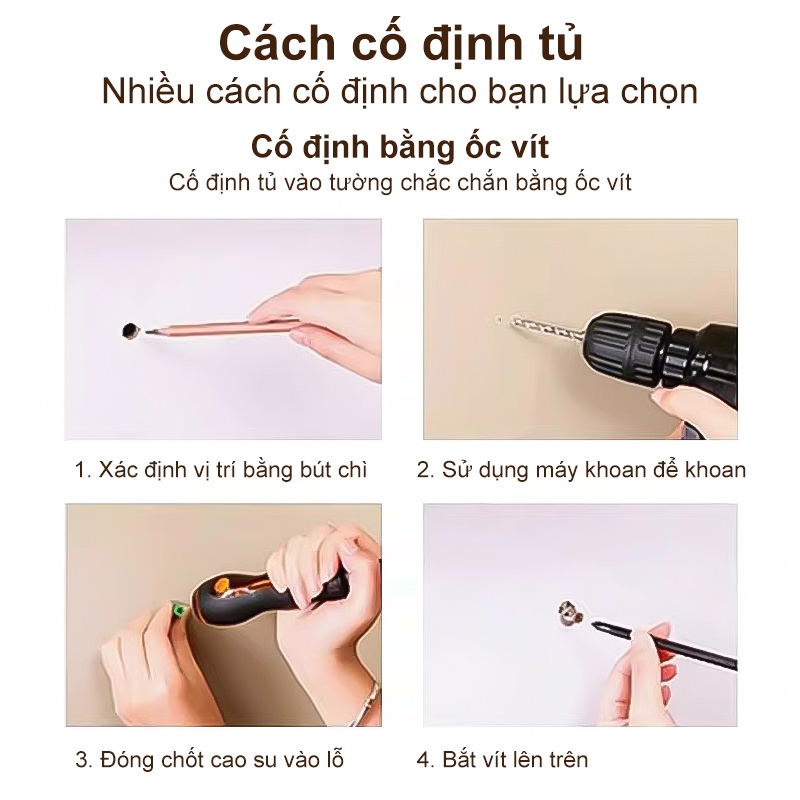 Cách cố định tủ
Nhiều cách cố định cho bạn lựa chọn

Cố định bằng ốc vít
Cố định tủ vào tường chắc chắn bằng ốc vít

1. Xác định vị trí bằng bút chì

2. Sử dụng máy khoan để khoan

3. Đóng chốt cao su vào lỗ

4. Bắt vít lên trên