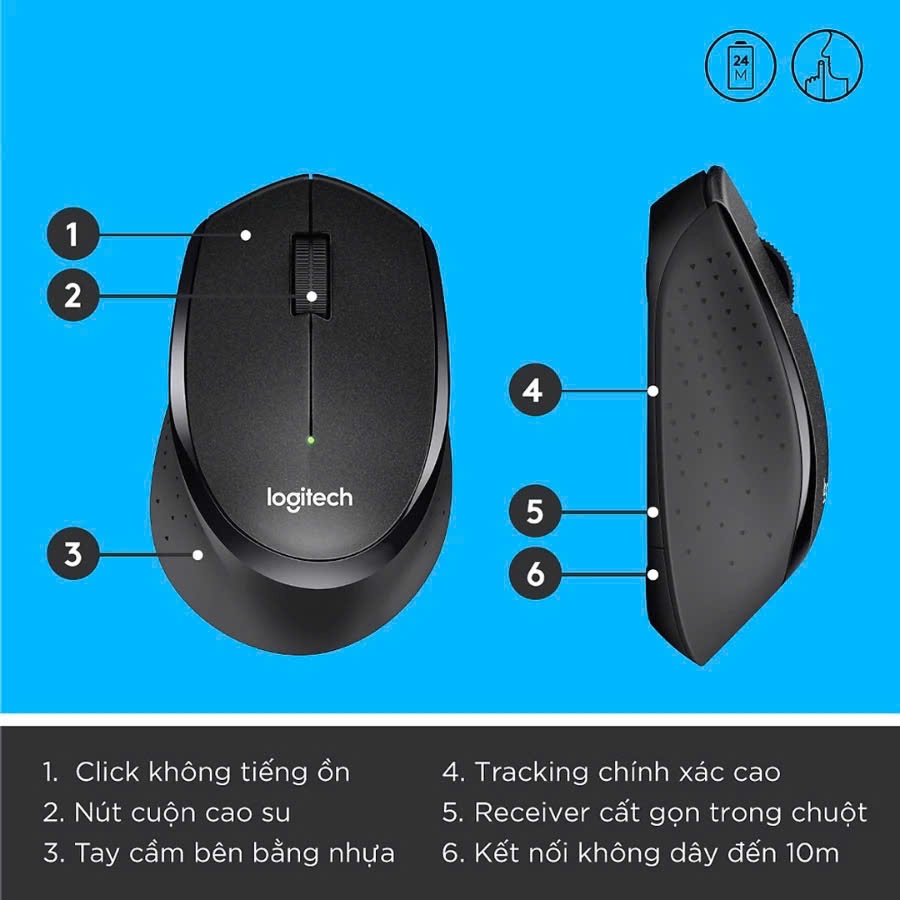 24 M

1

2

3

logitech

4

5

6

1. Click không tiếng ồn
2. Nút cuộn cao su
3. Tay cầm bên bằng nhựa

4. Tracking chính xác cao
5. Receiver cất gọn trong chuột
6. Kết nối không dây đến 10m