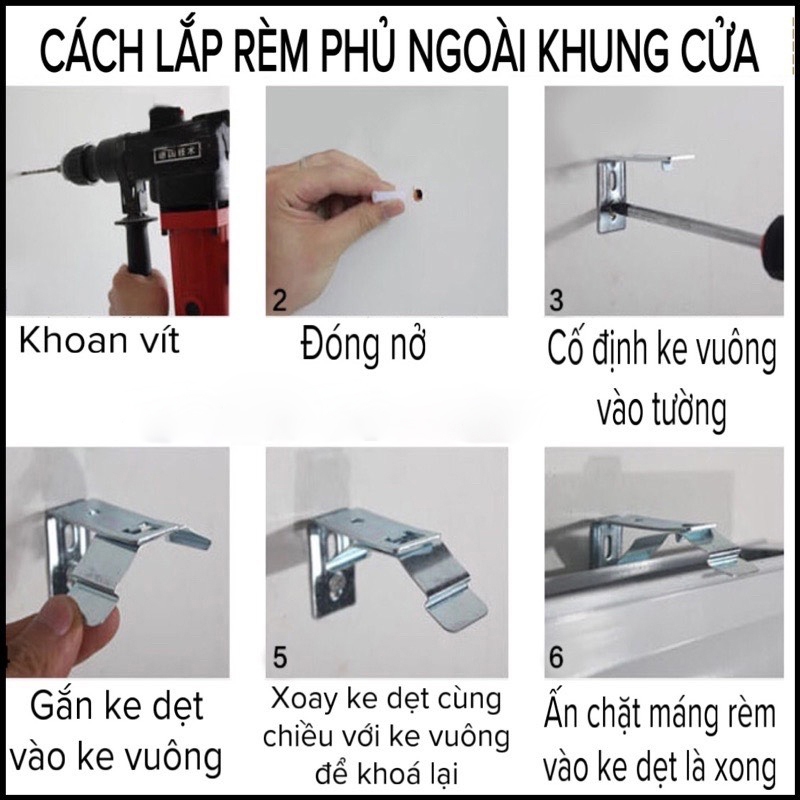 CÁCH LẮP RÈM PHỦ NGOÀI KHUNG CỬA

Khoan vít

2

Đóng nở

3

Cố định ke vuông vào tường

Gắn ke dẹt vào ke vuông

5

Xoay ke dẹt cùng chiều với ke vuông để khoá lại

6

Ấn chặt máng rèm vào ke dẹt là xong