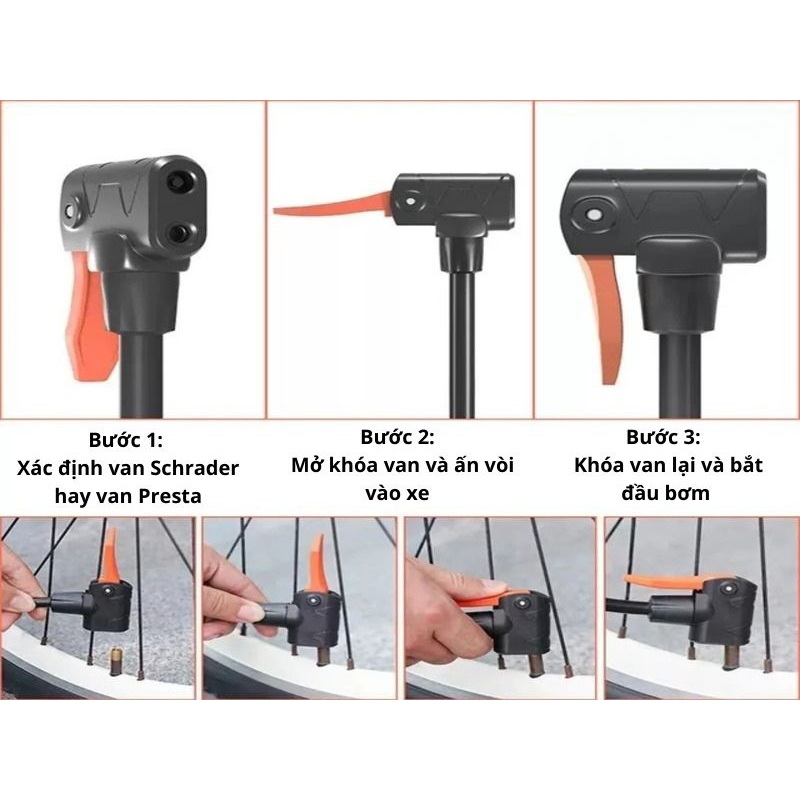 Bước 1:
Xác định van Schrader hay van Presta

Bước 2:
Mở khóa van và ấn vòi vào xe

Bước 3:
Khóa van lại và bắt đầu bơm