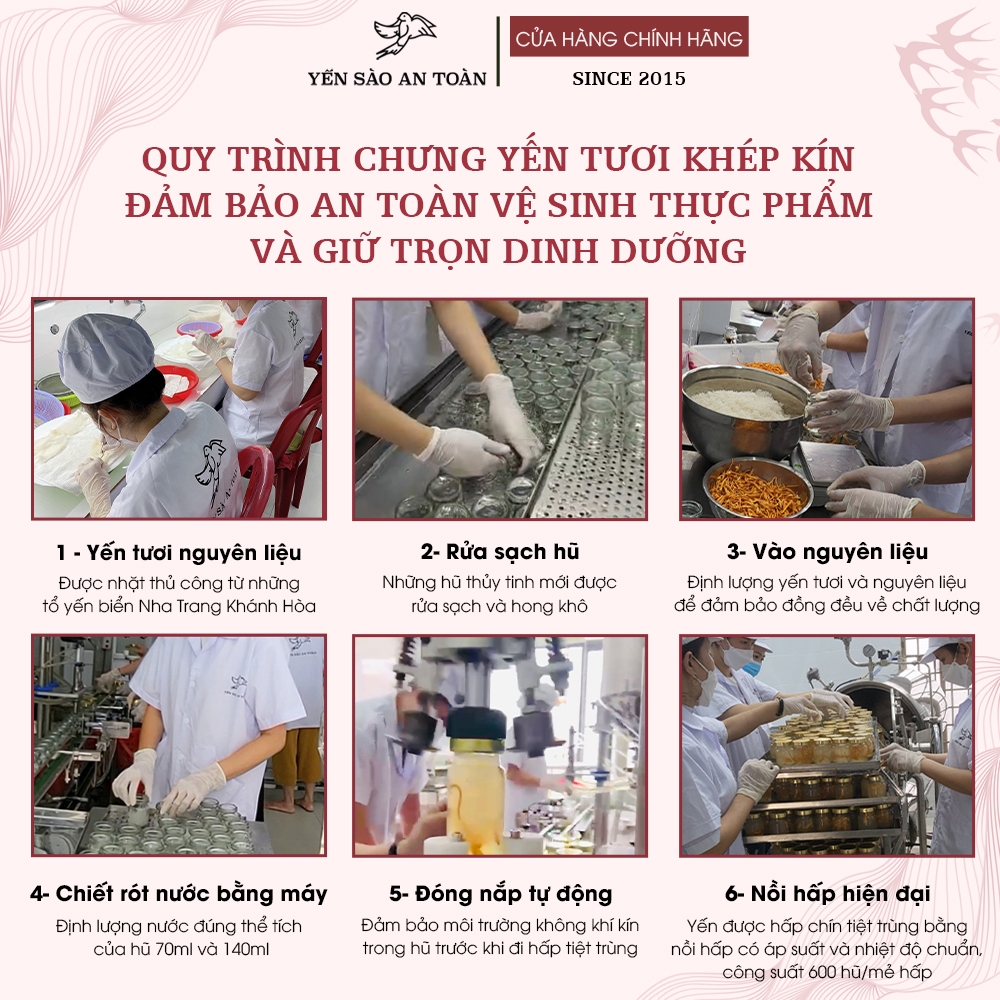 YẾN SÀO AN TOÀN

CỬA HÀNG CHÍNH HÃNG

SINCE 2015

QUY TRÌNH CHƯNG YẾN TƯƠI KHÉP KÍN ĐẢM BẢO AN TOÀN VỆ SINH THỰC PHẨM VÀ GIỮ TRỌN DINH DƯỠNG

1 - Yến tươi nguyên liệu
Được nhặt thủ công từ những tổ yến biển Nha Trang Khánh Hòa

2- Rửa sạch hũ
Những hũ thủy tinh mới được rửa sạch và hong khô

3- Vào nguyên liệu
Định lượng yến tươi và nguyên liệu để đảm bảo đồng đều về chất lượng

4- Chiết rót nước bằng máy
Định lượng nước đúng thể tích của hũ 70ml và 140ml

5- Đóng nắp tự động
Đảm bảo môi trường không khí kín trong hũ trước khi đi hấp tiệt trùng

6- Nồi hấp hiện đại
Yến được hấp chín tiệt trùng bằng nồi hấp có áp suất và nhiệt độ chuẩn, công suất 600 hũ/mẻ hấp