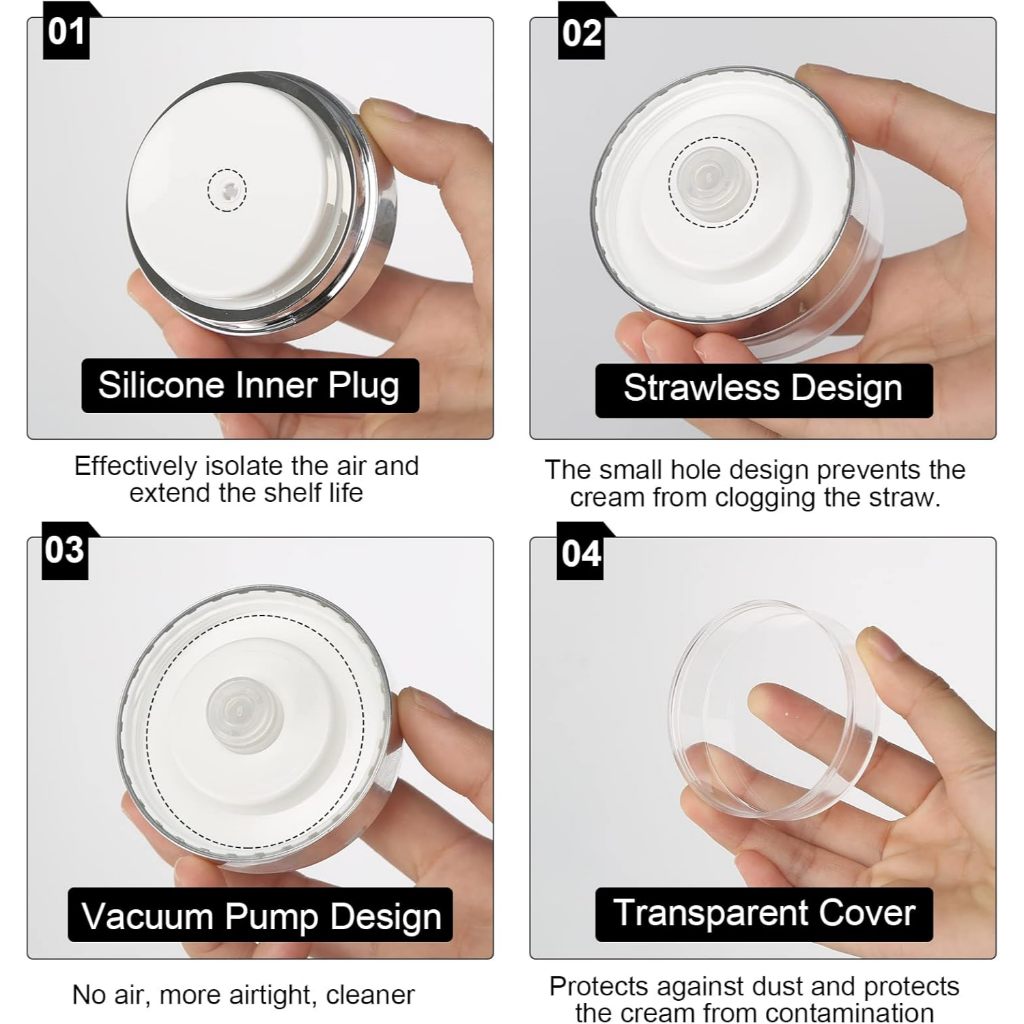 01

Silicone Inner Plug

Effectively isolate the air and extend the shelf life

02

Strawless Design

The small hole design prevents the cream from clogging the straw.

03

Vacuum Pump Design

No air, more airtight, cleaner

04

Transparent Cover

Protects against dust and protects the cream from contamination