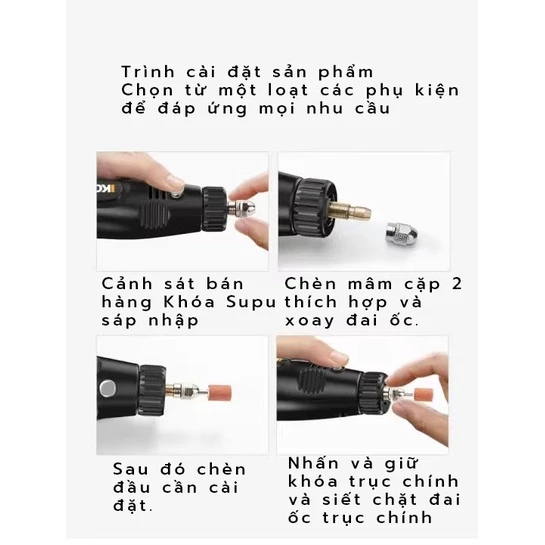 Trình cài đặt sản phẩm
Chọn từ một loạt các phụ kiện để đáp ứng mọi nhu cầu

KO

Cảnh sát bán hàng Khóa Supu sáp nhập

Chèn mâm cặp 2 thích hợp và xoay đai ốc.

Sau đó chèn đầu cần cài đặt.

Nhấn và giữ khóa trục chính và siết chặt đai ốc trục chính