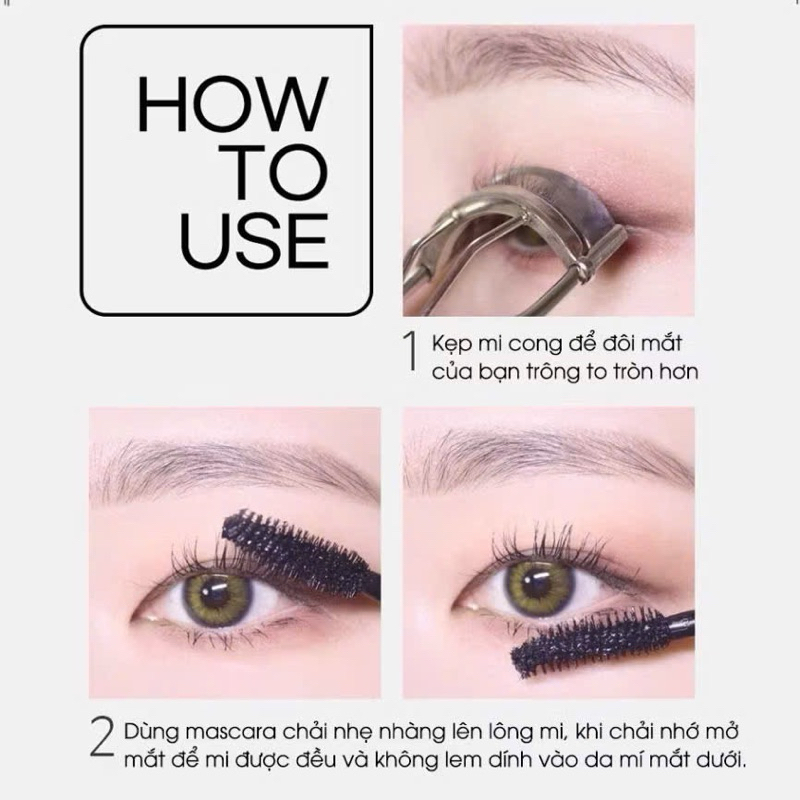 HOW TO USE

1 Kẹp mi cong để đôi mắt của bạn trông to tròn hơn

2 Dùng mascara chải nhẹ nhàng lên lông mi, khi chải nhớ mở mắt để mi được đều và không lem dính vào da mí mắt dưới.