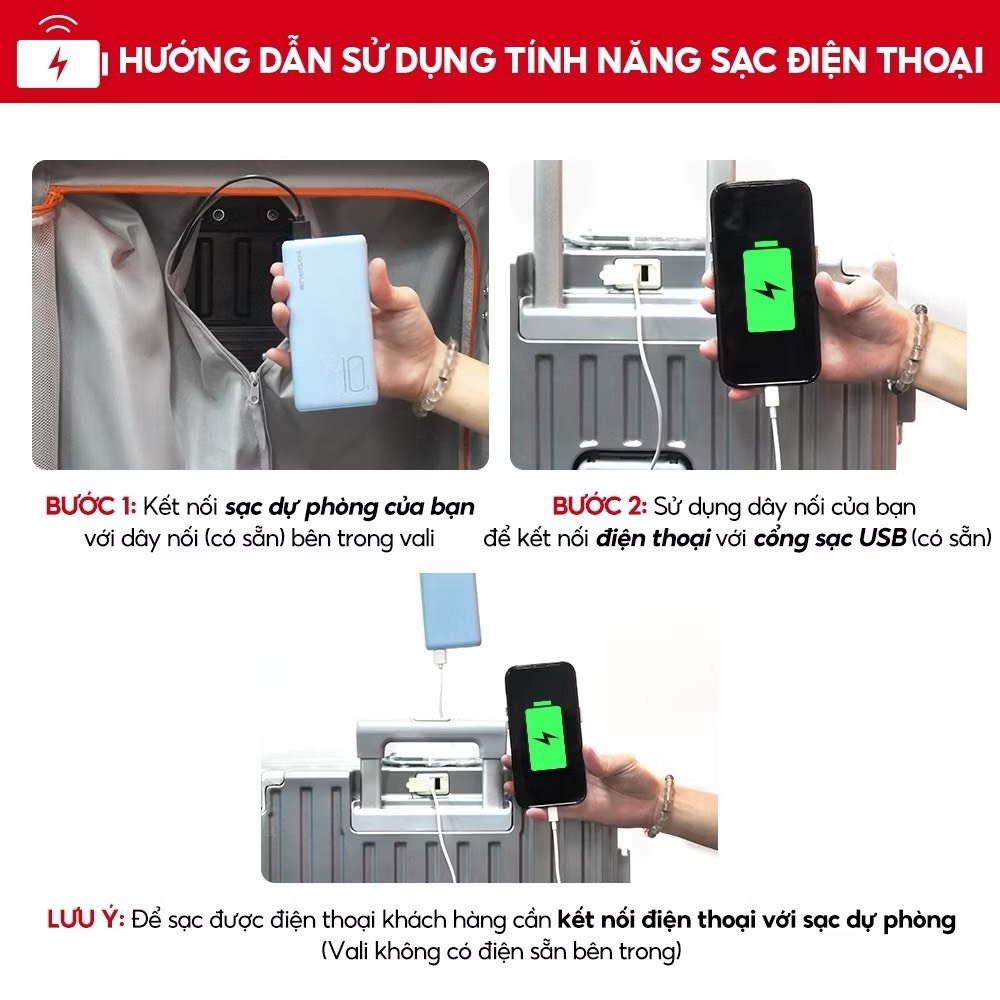 HƯỚNG DẪN SỬ DỤNG TÍNH NĂNG SẠC ĐIỆN THOẠI

10

BƯỚC 1: Kết nối sạc dự phòng của bạn với dây nối (có sẵn) bên trong vali

BƯỚC 2: Sử dụng dây nối của bạn để kết nối điện thoại với cổng sạc USB (có sẵn)

LƯU Ý: Để sạc được điện thoại khách hàng cần kết nối điện thoại với sạc dự phòng (Vali không có điện sẵn bên trong)