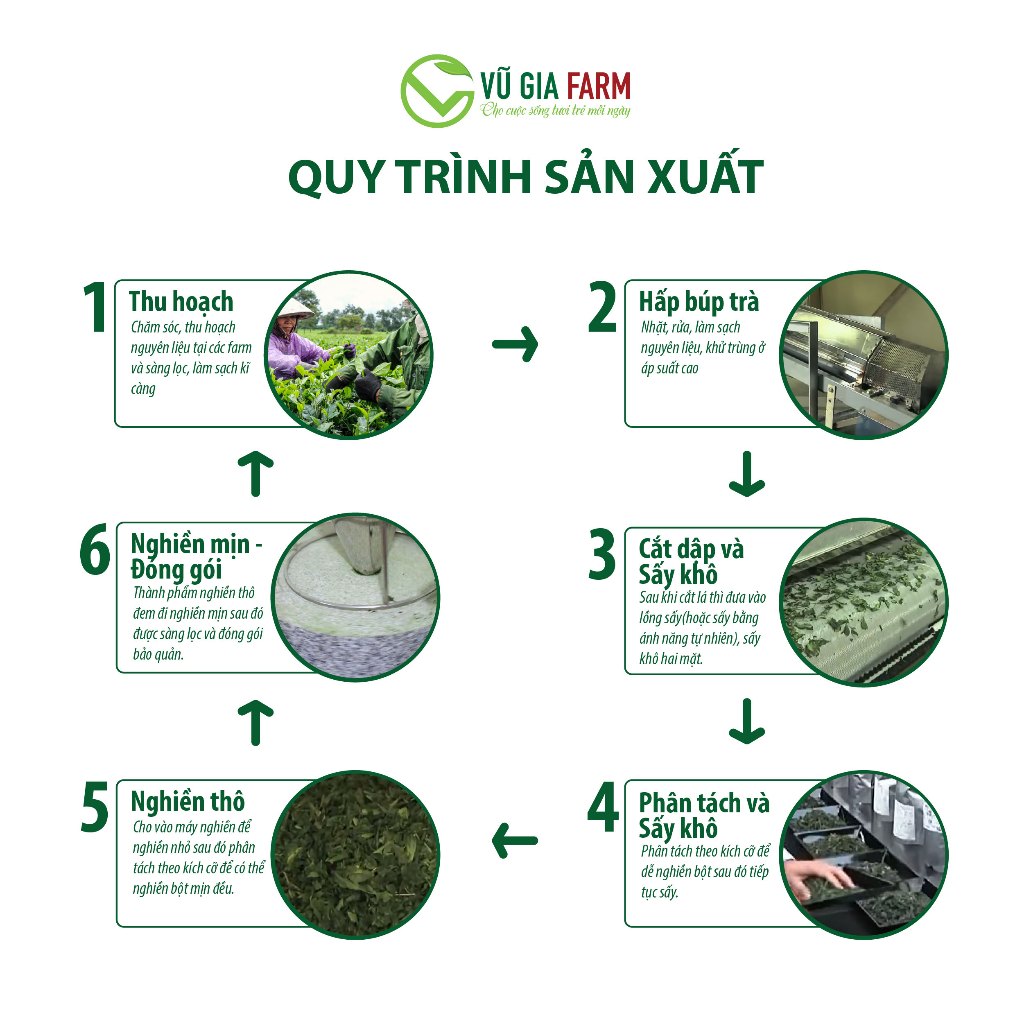 VŨ GIA FARM
Cho cuộc sống tươi trẻ mỗi ngày

QUY TRÌNH SẢN XUẤT

1
Thu hoạch
Chăm sóc, thu hoạch nguyên liệu tại các farm và sàng lọc, làm sạch kĩ càng

2
Hấp búp trà
Nhặt, rửa, làm sạch nguyên liệu, khử trùng ở áp suất cao

3
Cắt dập và Sấy khô
Sau khi cắt lá thì đưa vào lồng sấy(hoặc sấy bằng ánh nắng tự nhiên), sấy khô hai mặt.

4
Phân tách và Sấy khô
Phân tách theo kích cỡ để dễ nghiền bột sau đó tiếp tục sấy.

5
Nghiền thô
Cho vào máy nghiền để nghiền nhỏ sau đó phân tách theo kích cỡ để có thể nghiền bột mịn đều.

6
Nghiền mịn - Đóng gói
Thành phẩm nghiền thô đem đi nghiền mịn sau đó được sàng lọc và đóng gói bảo quản.